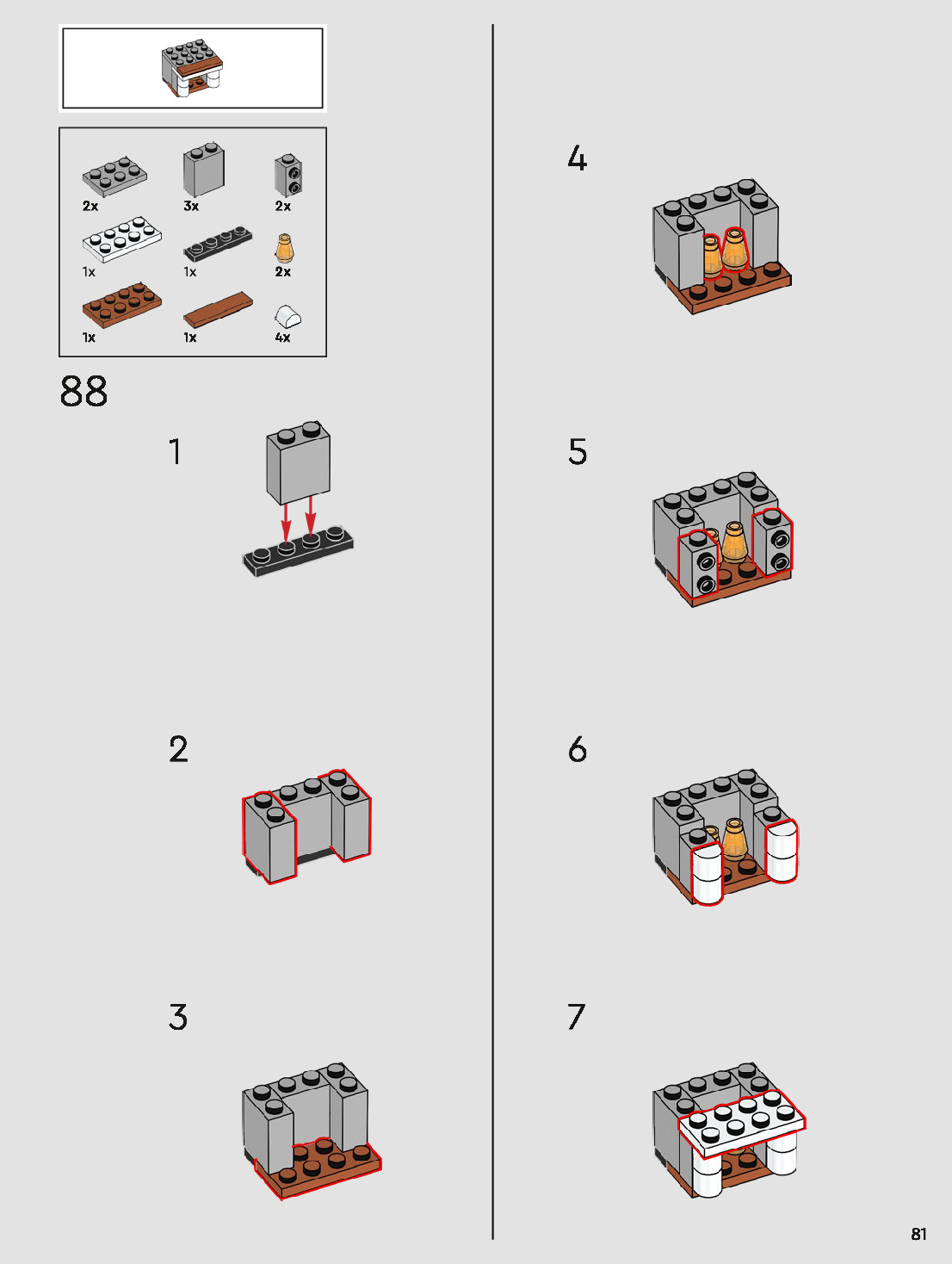 2x
3x
2x
1x
1x
2x
1x
1x
4x

88

1

2

3

4

5

6

7

81