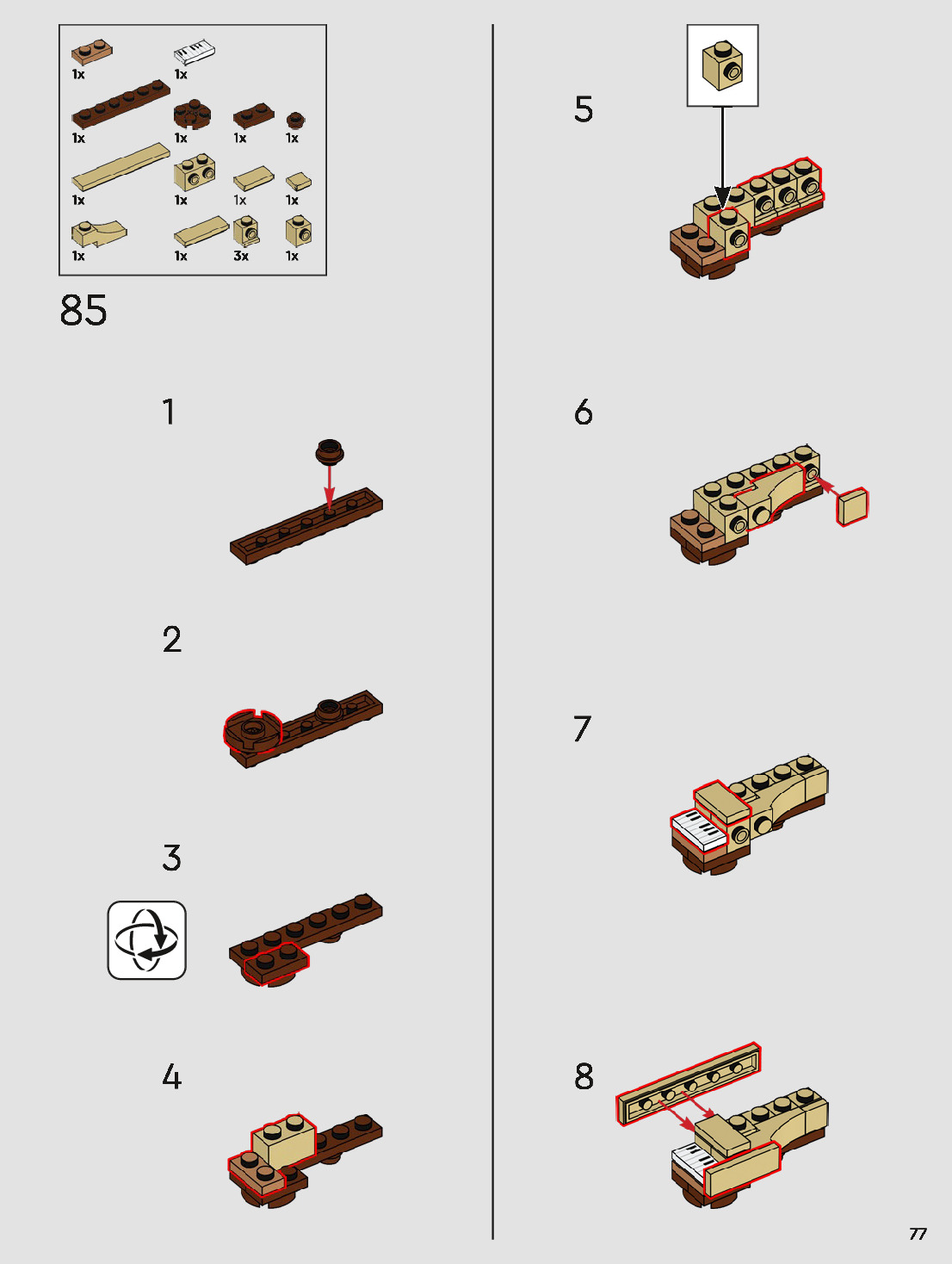 1x 1x
1x 1x 1x 1x
1x 1x 1x 1x
1x 1x 3x 1x

85

1

2

3

4

5

6

7

8

77