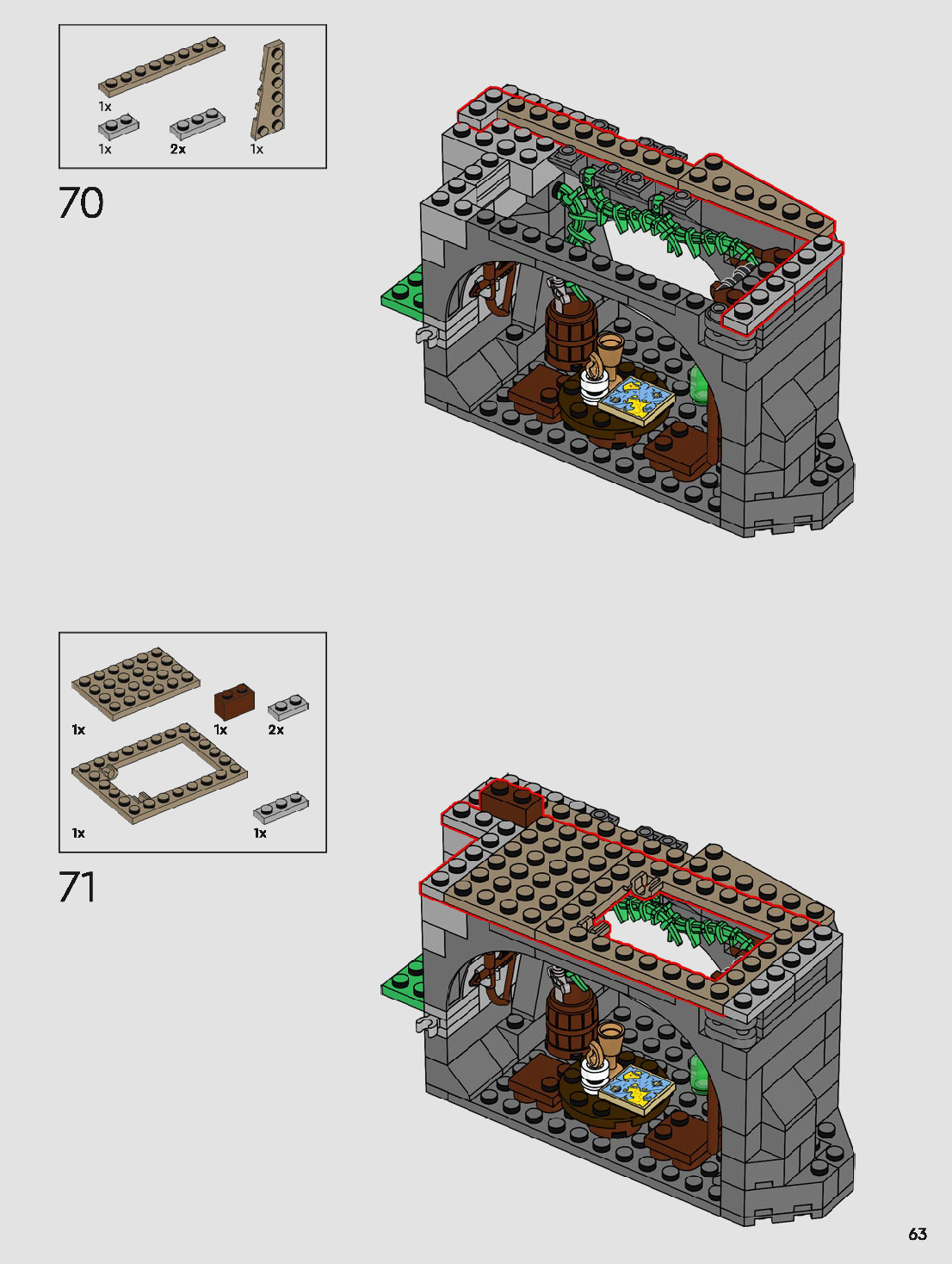 1x
1x
2x
1x

70

1x
1x
2x
1x
1x

71

63