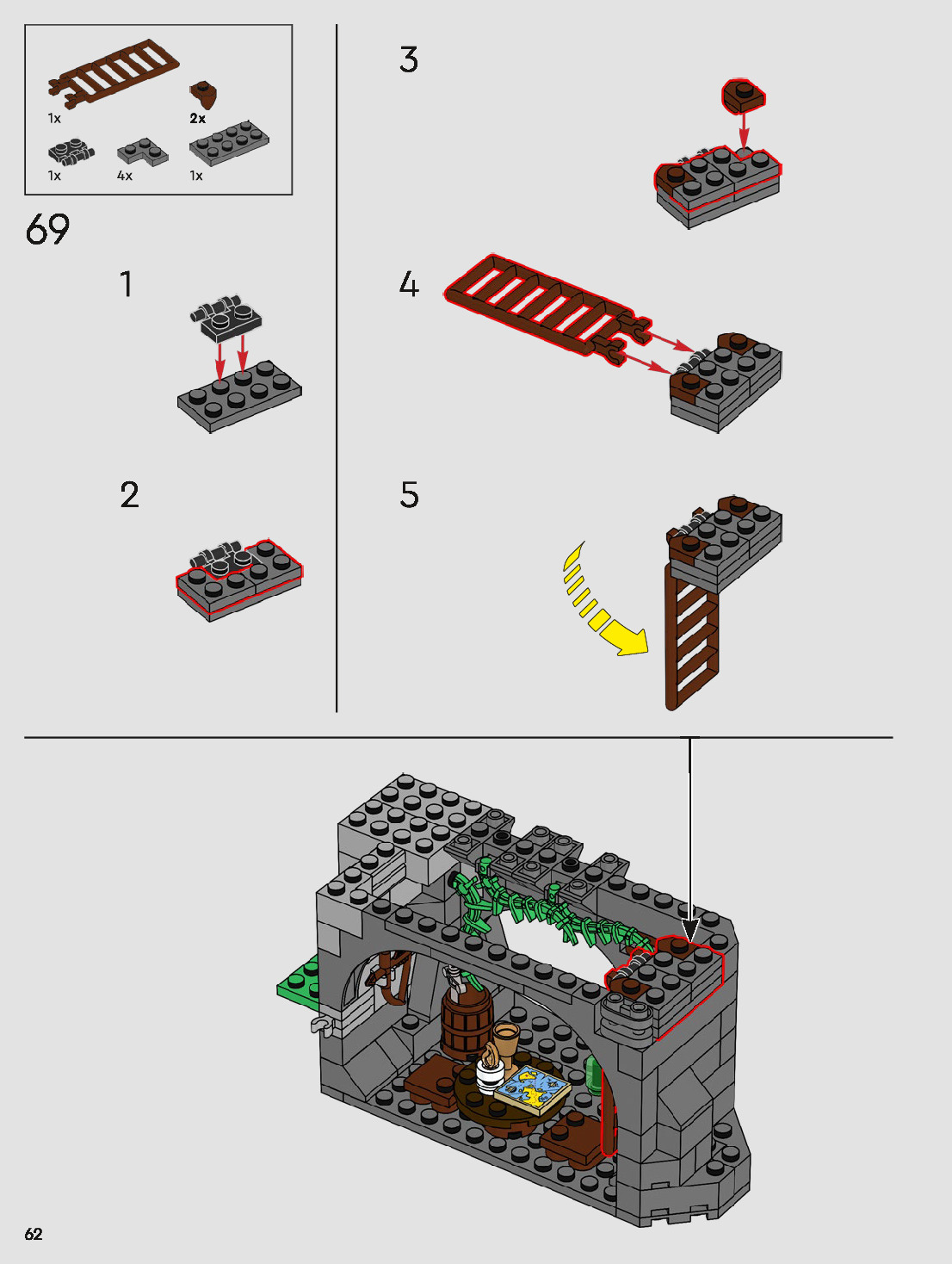 1x
2x
1x
4x
1x

69

1

2

3

4

5

62