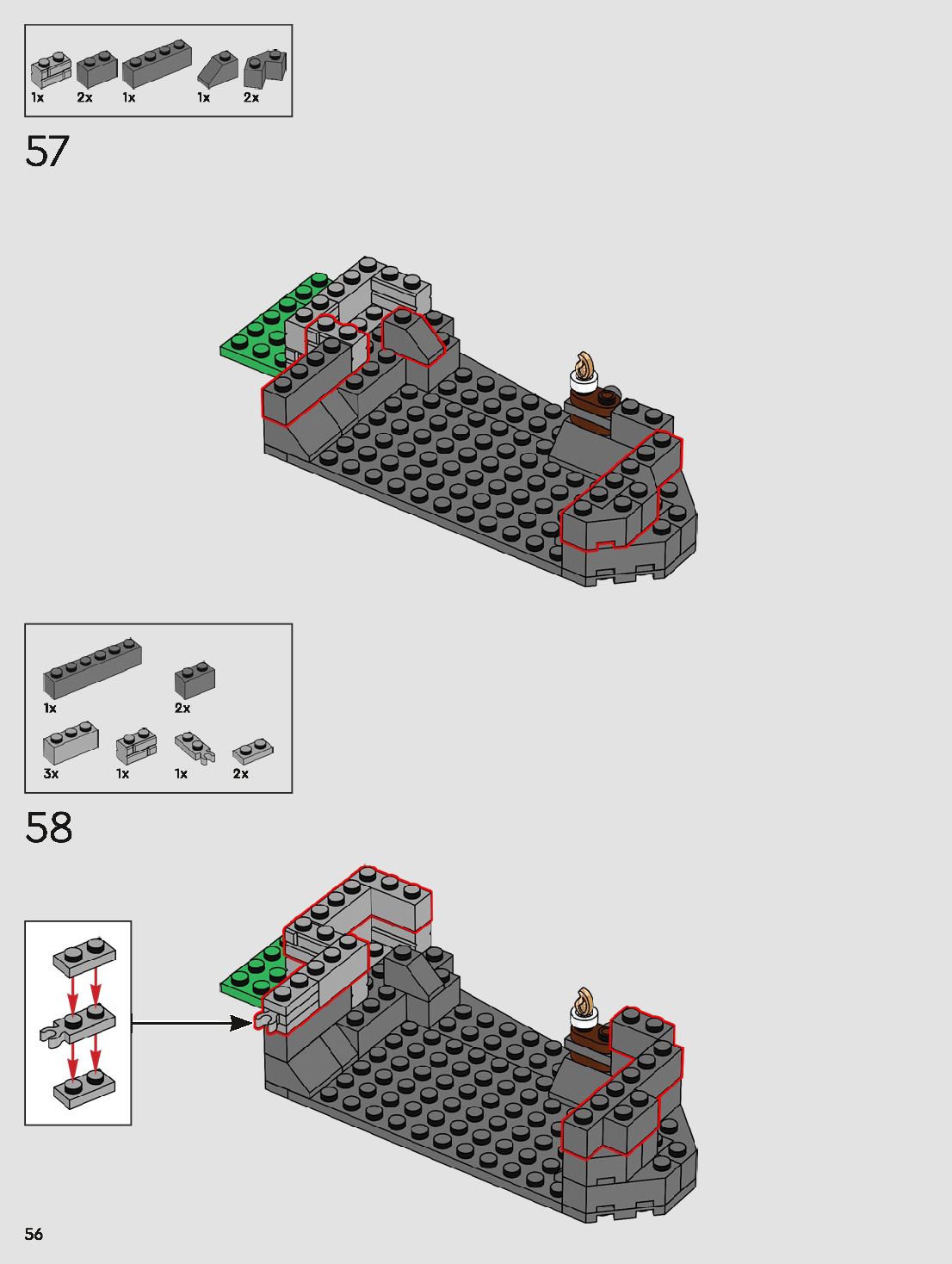 1x 2x 1x 1x 2x

57

1x 2x

3x 1x 1x 2x

58

56