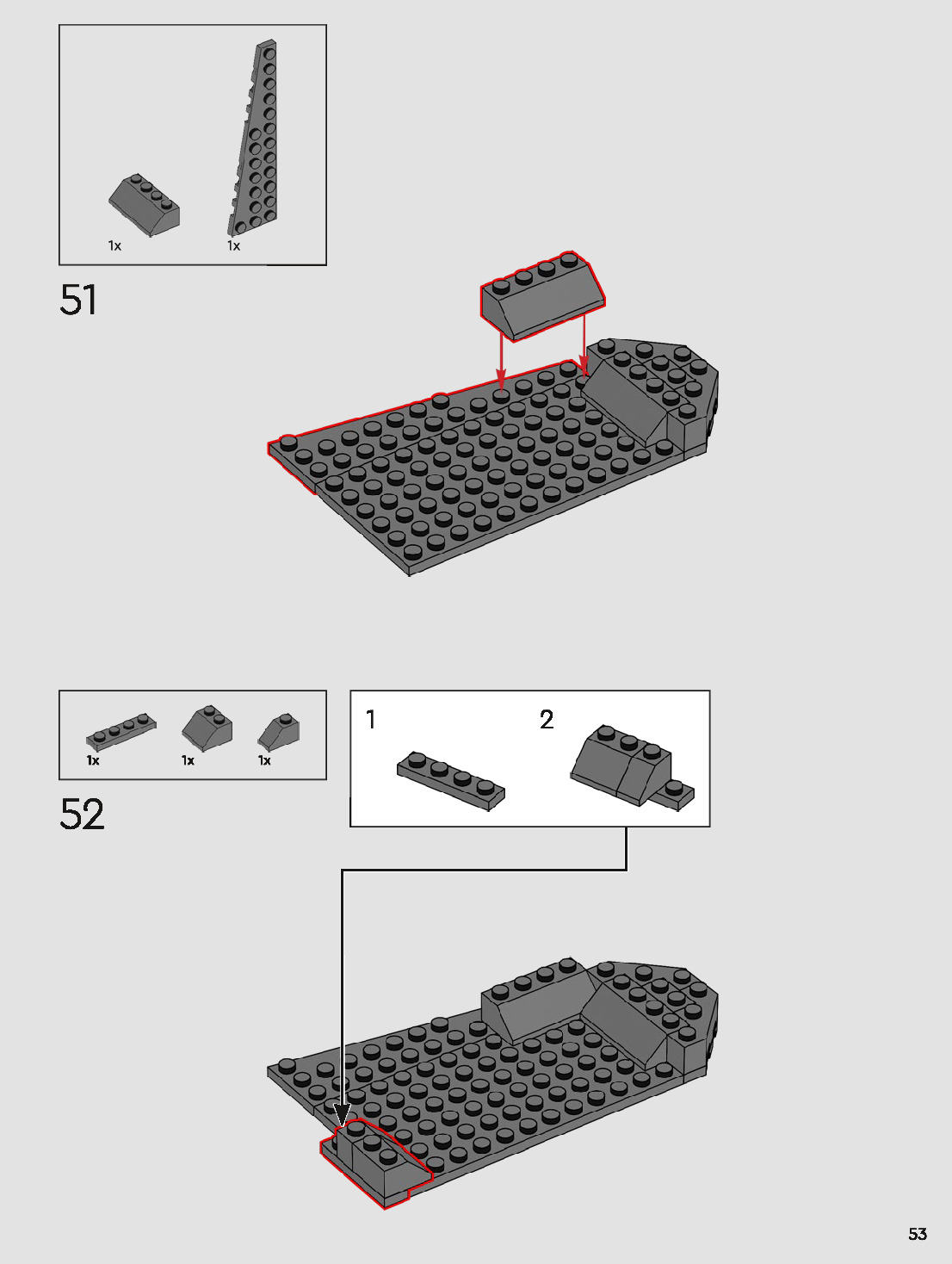 1x
1x

51

1x
1x
1x

52

1

2

53