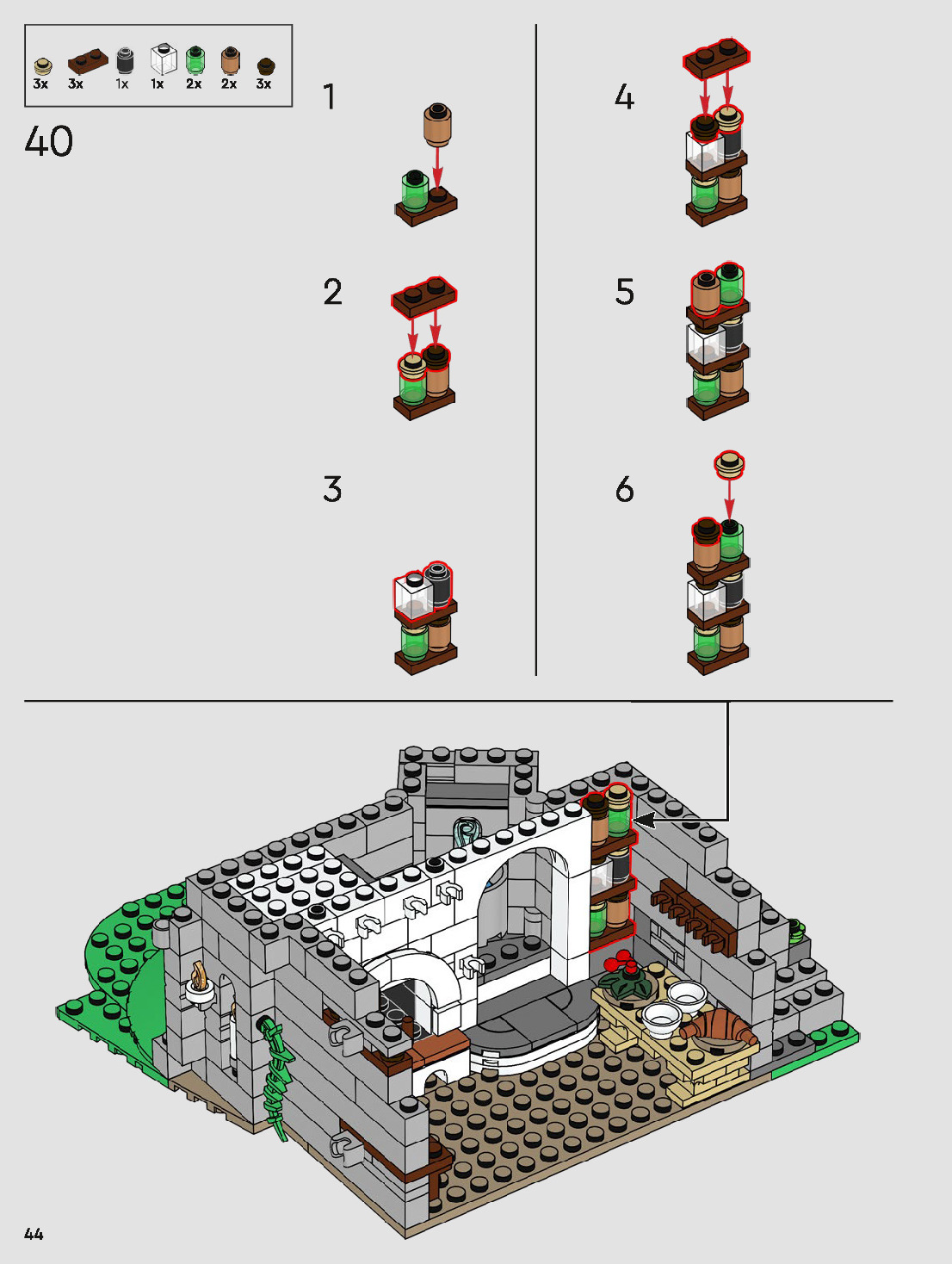 3x 3x 1x 1x 2x 2x 3x

40

1

2

3

4

5

6

44