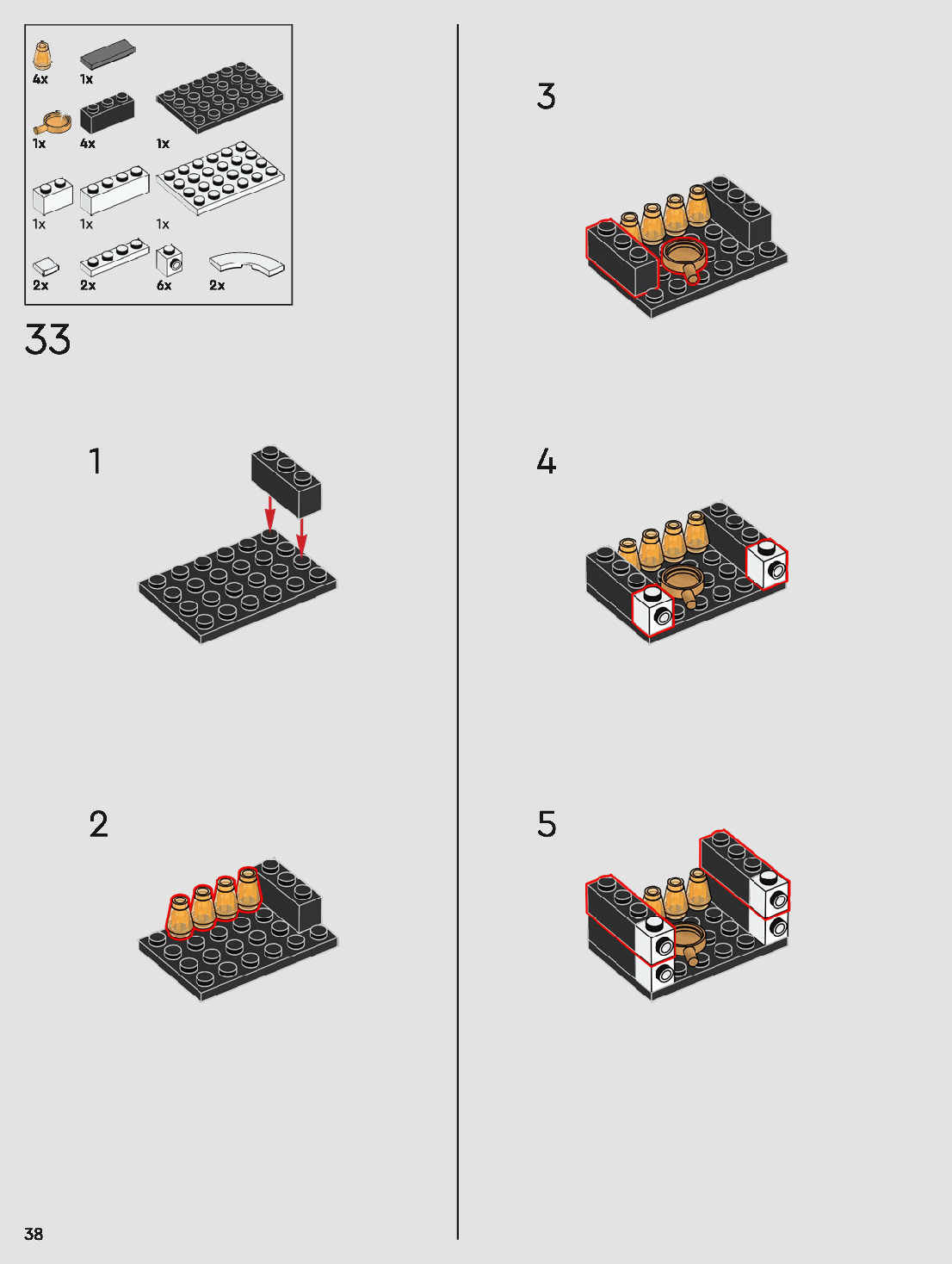 4x 1x
1x 4x 1x
1x 1x 1x
2x 2x 6x 2x

33

1

2

3

4

5

38