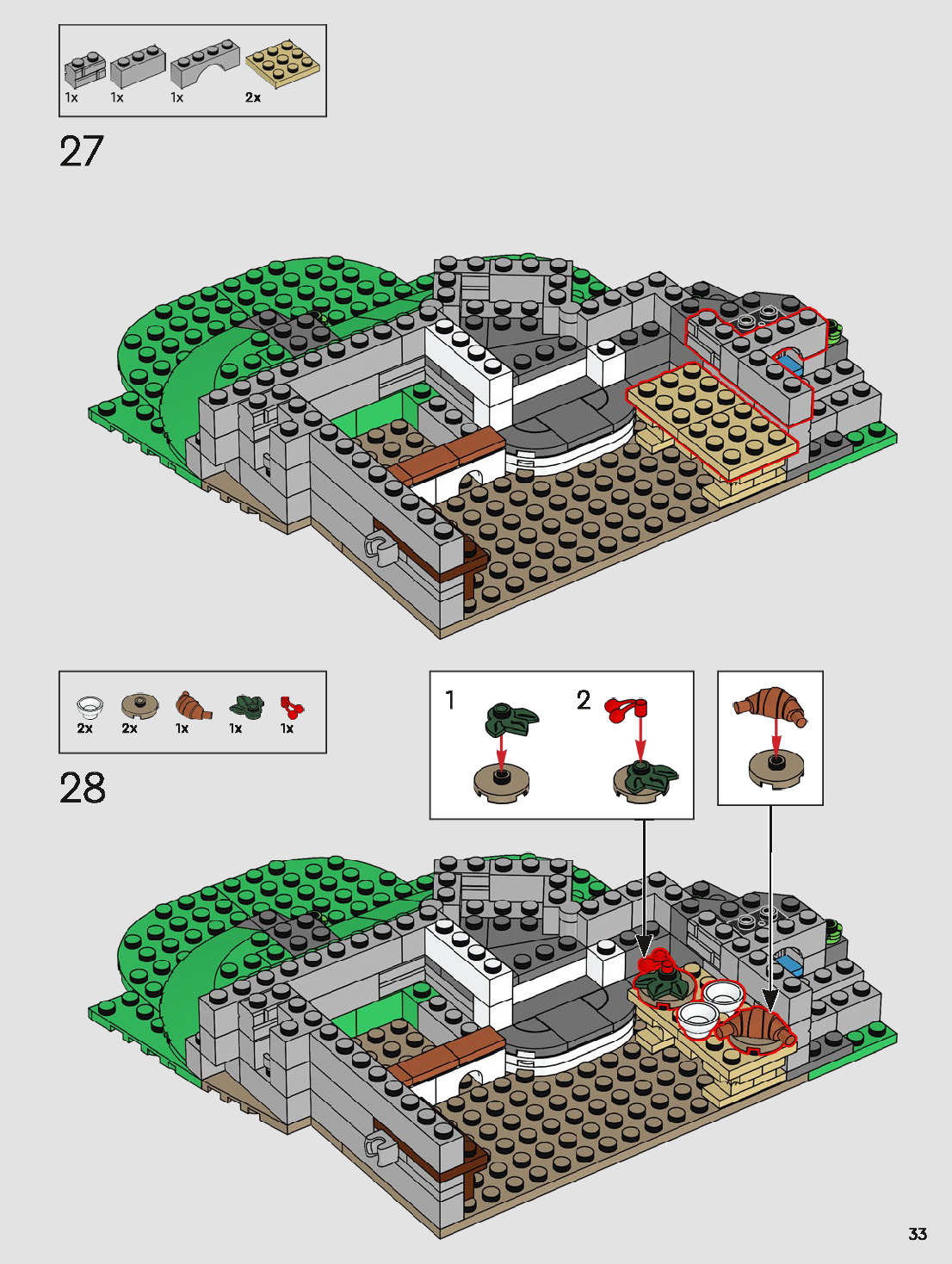 1x 1x 1x 2x

27

2x 2x 1x 1x 1x

28

1

2

33