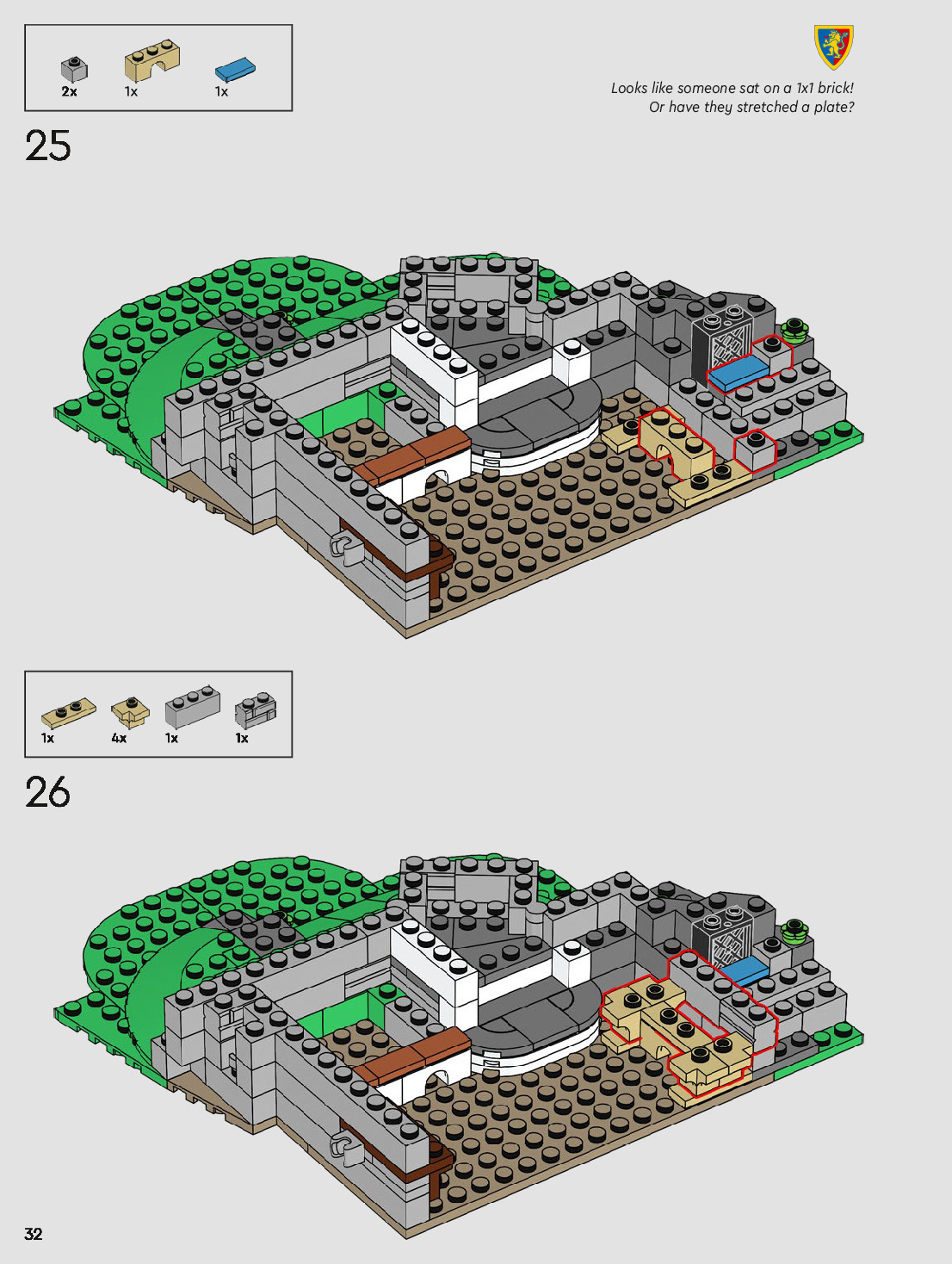 2x 1x 1x

Looks like someone sat on a 1x1 brick!
Or have they stretched a plate?

25

1x 4x 1x 1x

26

32