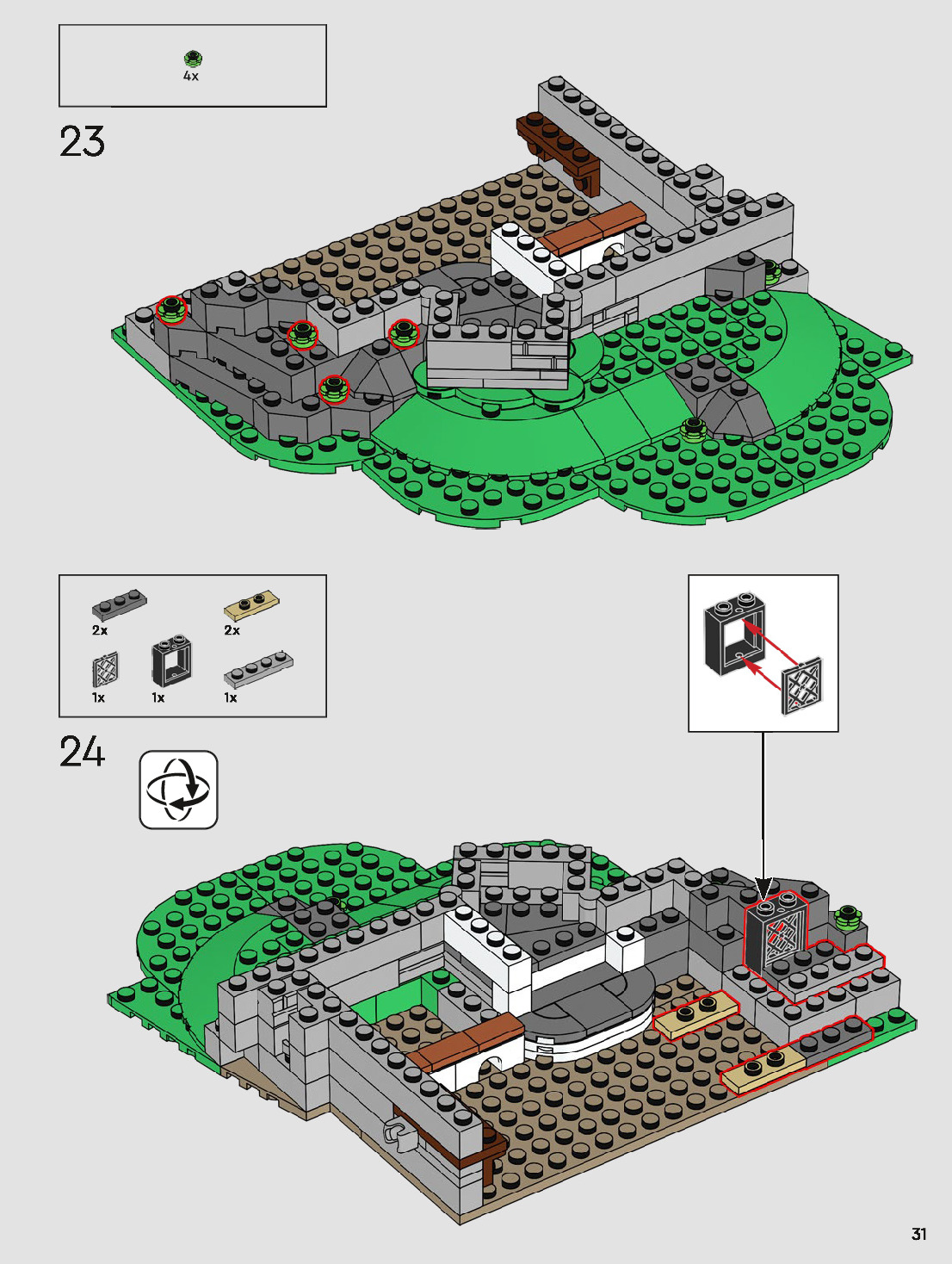 4x

23

2x

2x

1x

1x

1x

24

31