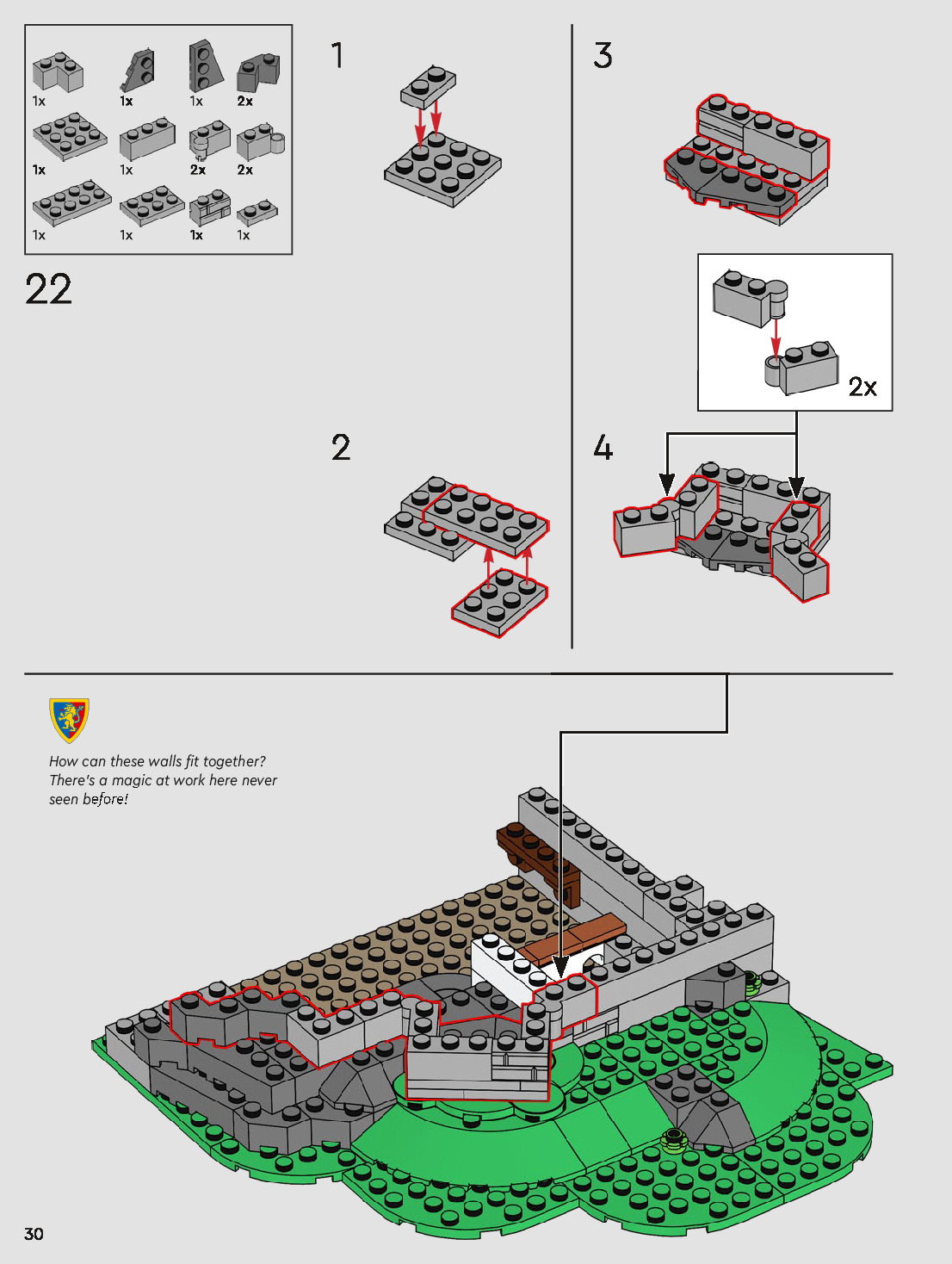 1x 1x 1x 2x
1x 1x 2x 2x
1x 1x 1x 1x

22

1

2

3

2x

4

How can these walls fit together? There's a magic at work here never seen before!

30