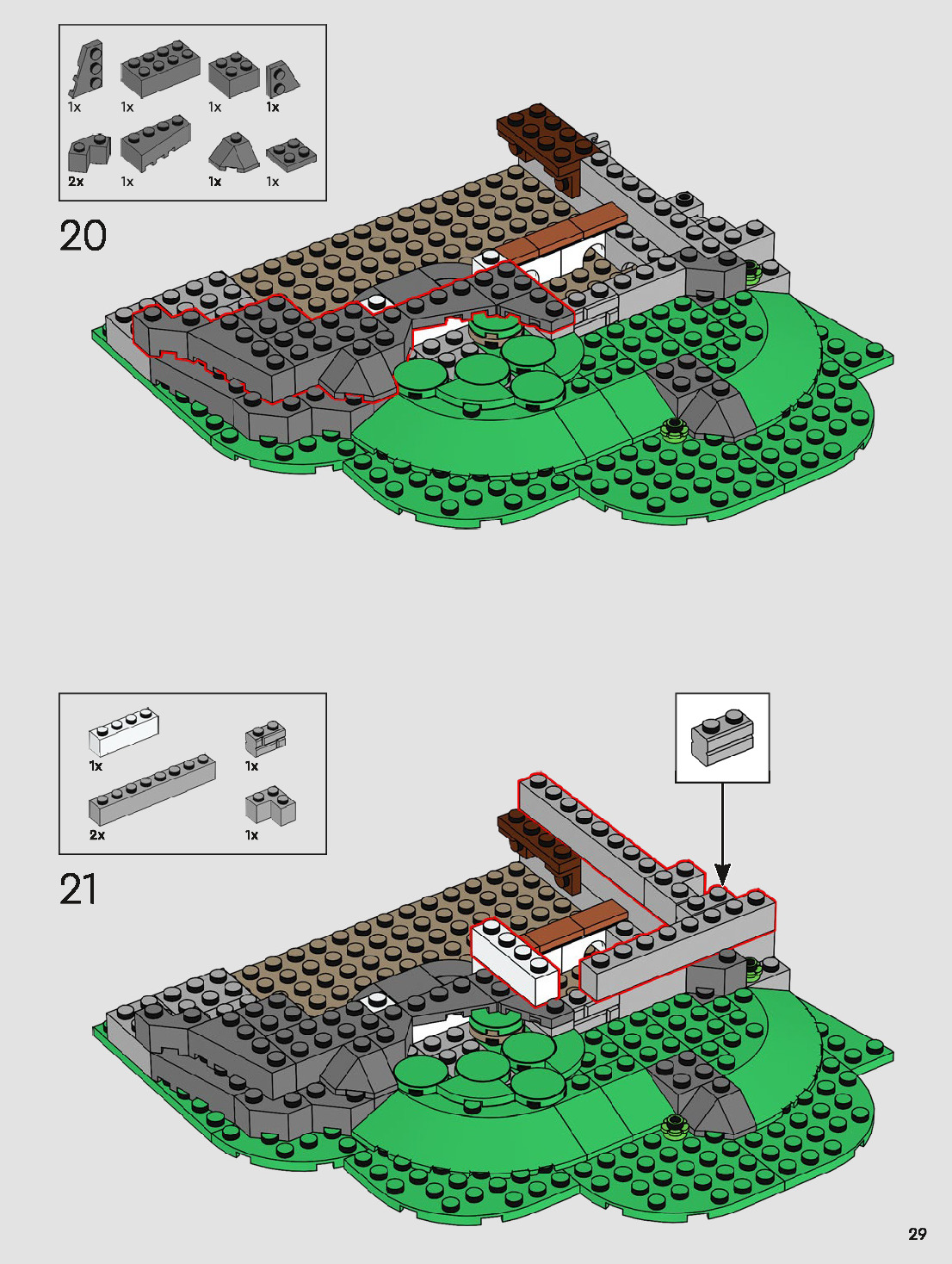 1x 1x 1x 1x
2x 1x 1x 1x

20

1x 1x
2x 1x

21

29