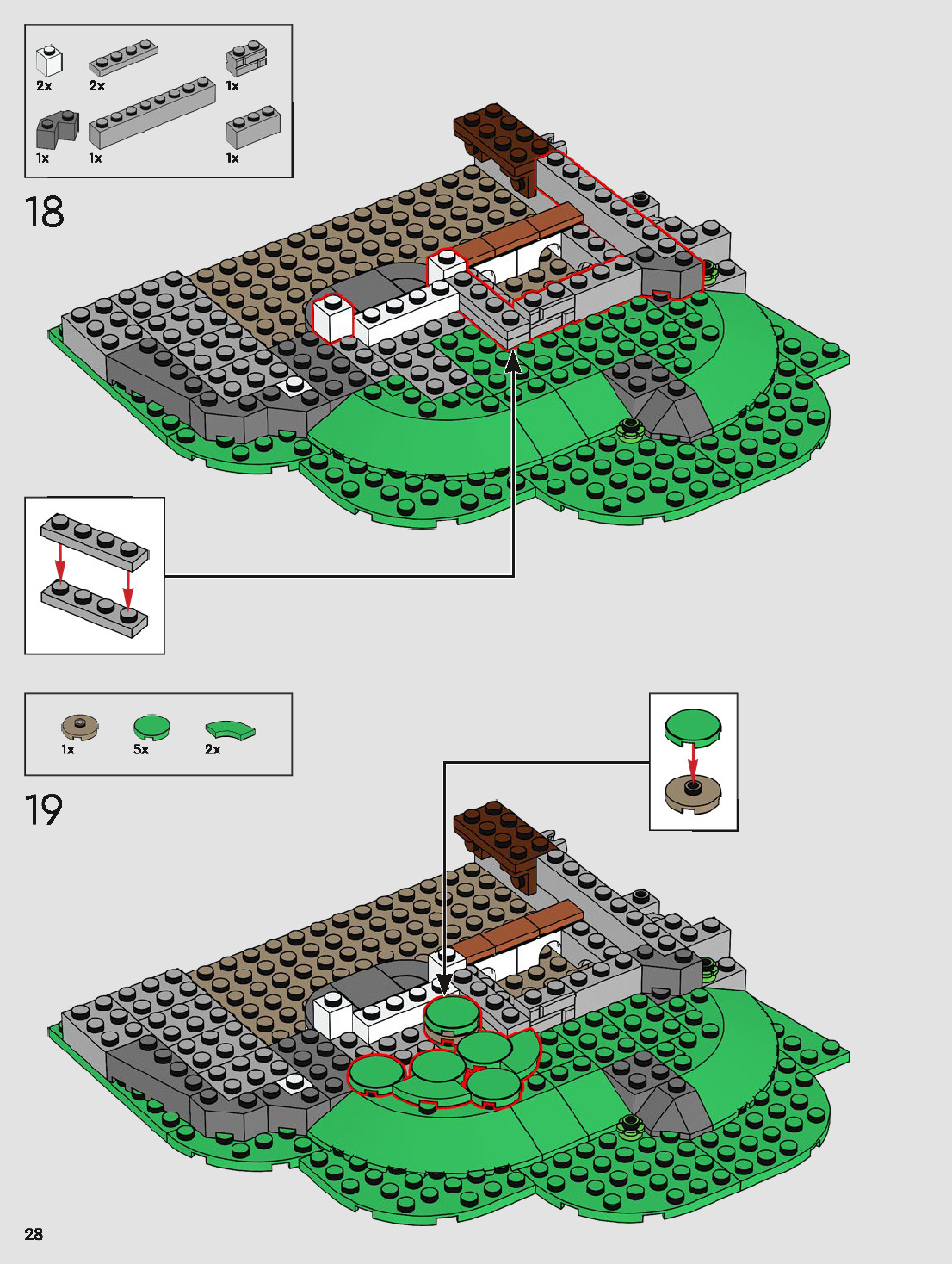 2x 2x 1x
1x 1x 1x

18

1x 5x 2x

19

28