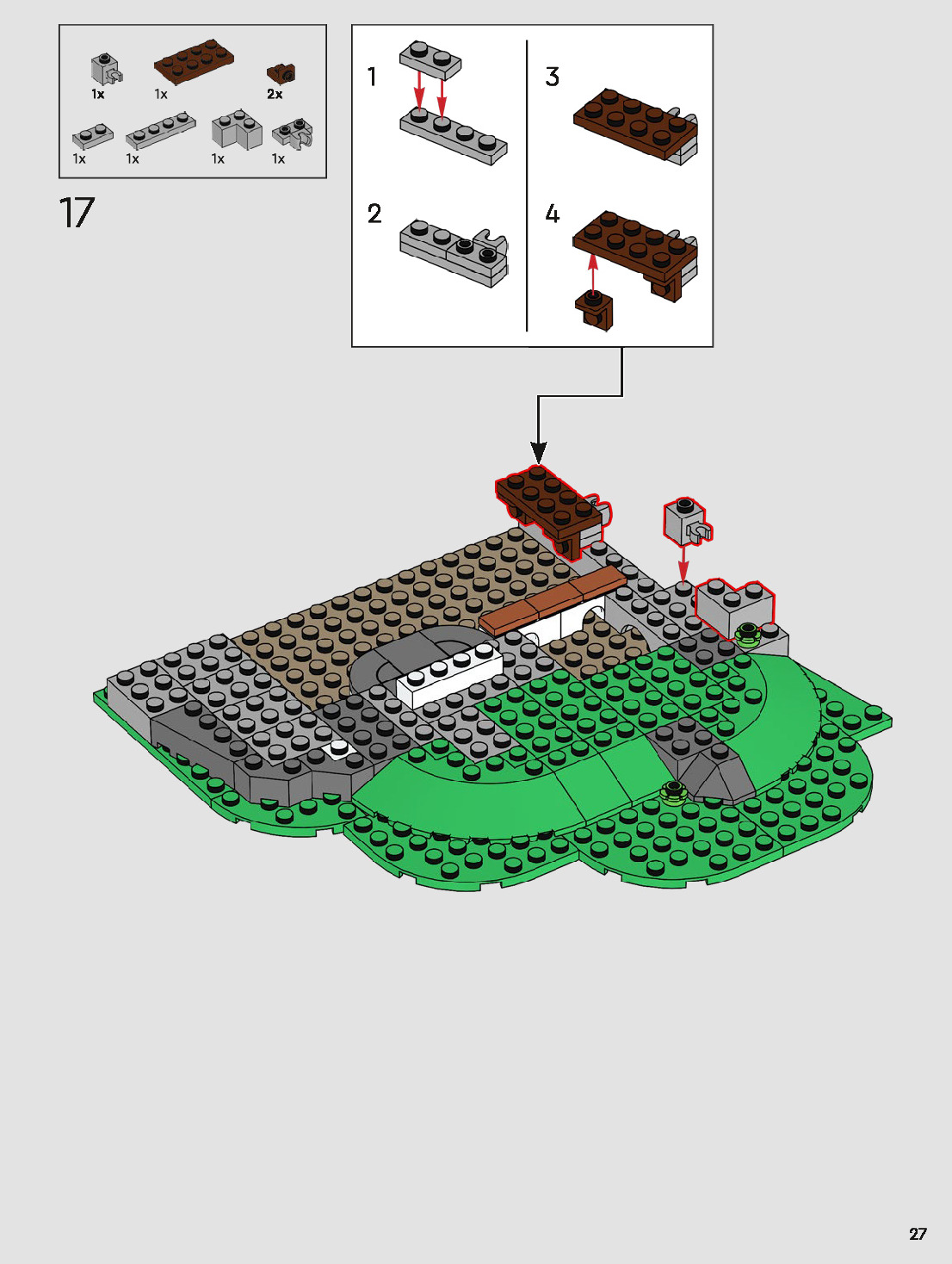 1x 1x 2x
1x 1x 1x 1x

17

1

2

3

4

27