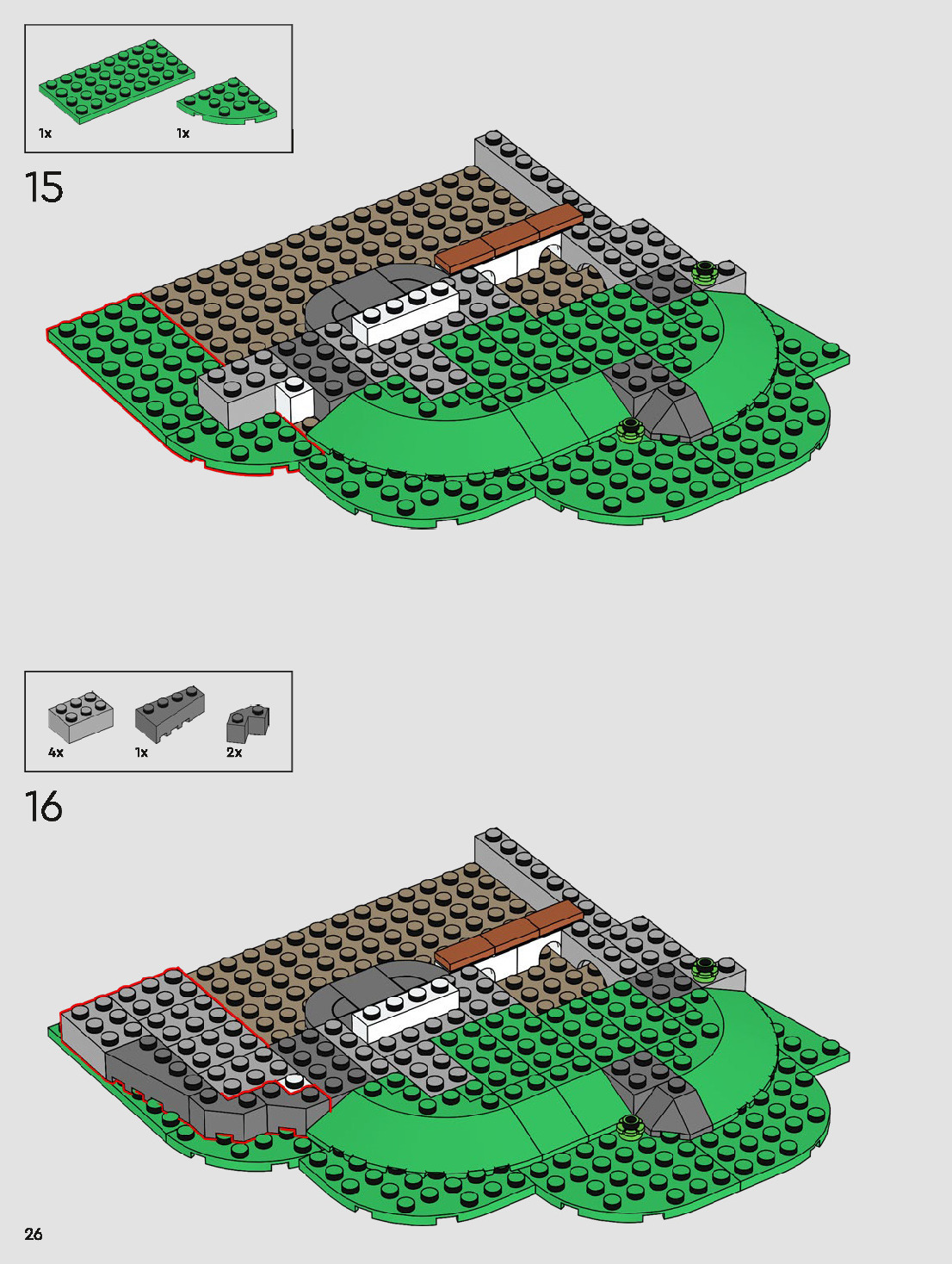 1x
1x

15

4x
1x
2x

16

26