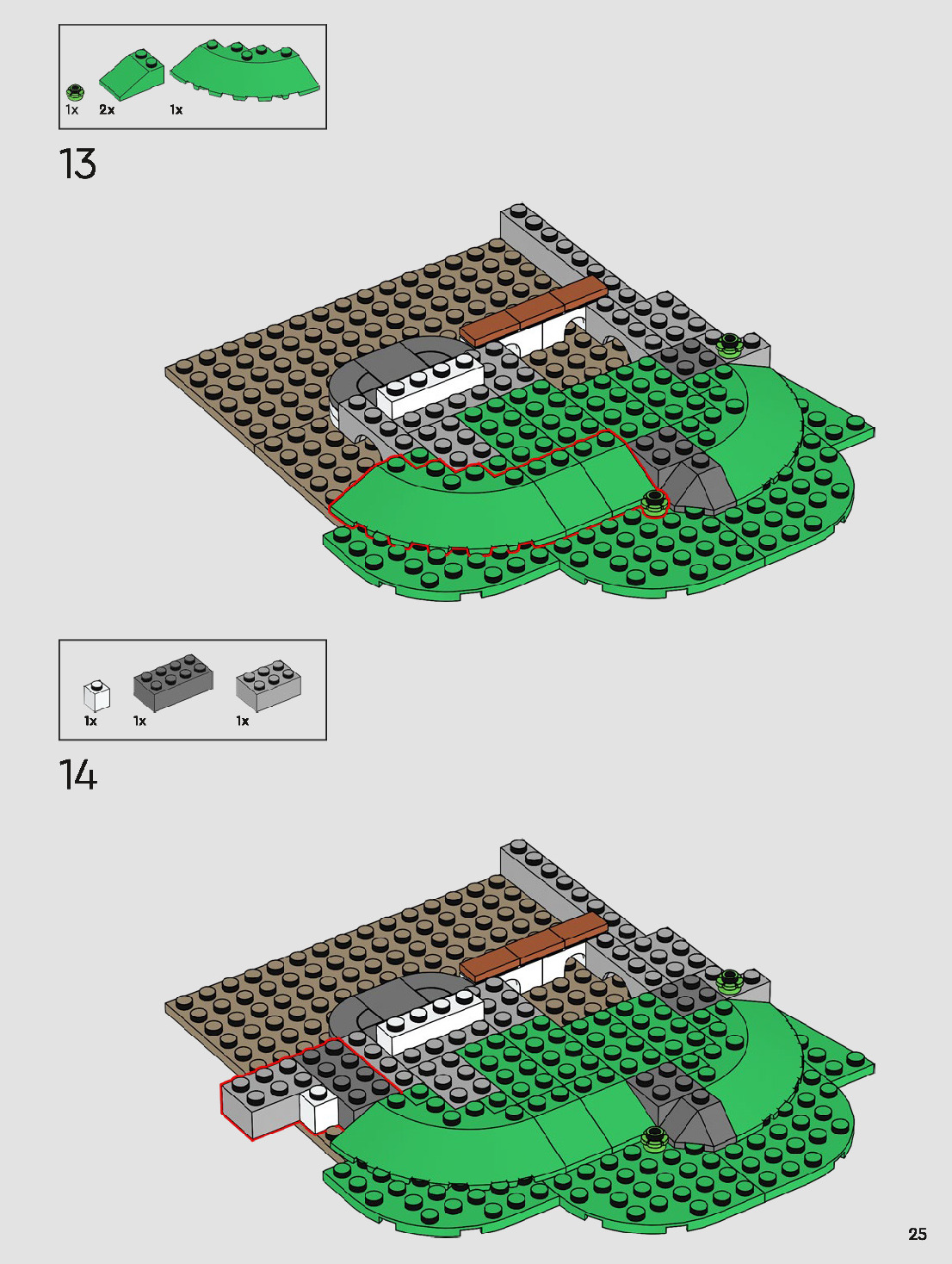 1x 2x 1x

13

1x 1x 1x

14

25