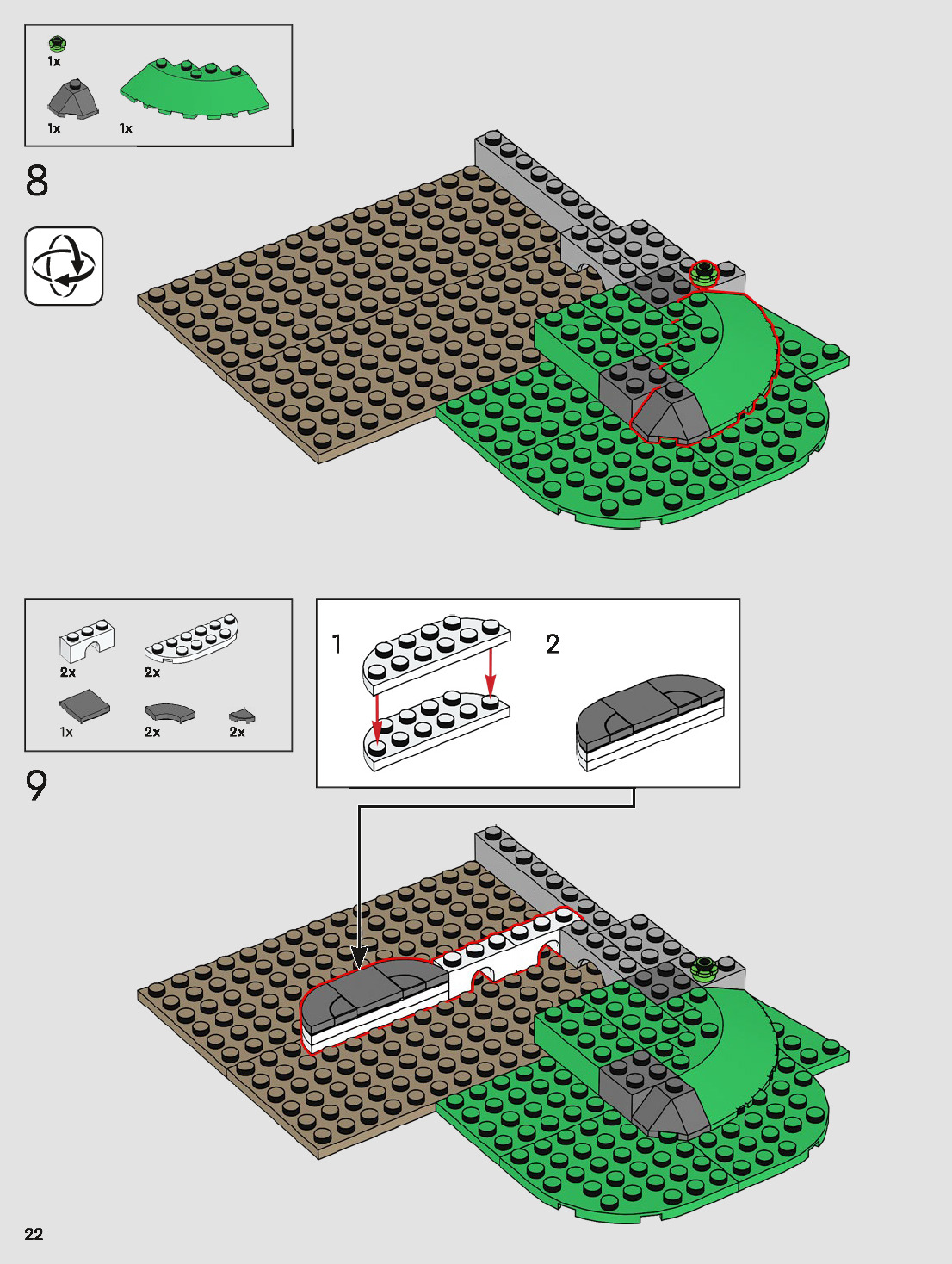 1x

1x

1x

8

2x

2x

1x

2x

2x

9

1

2

22