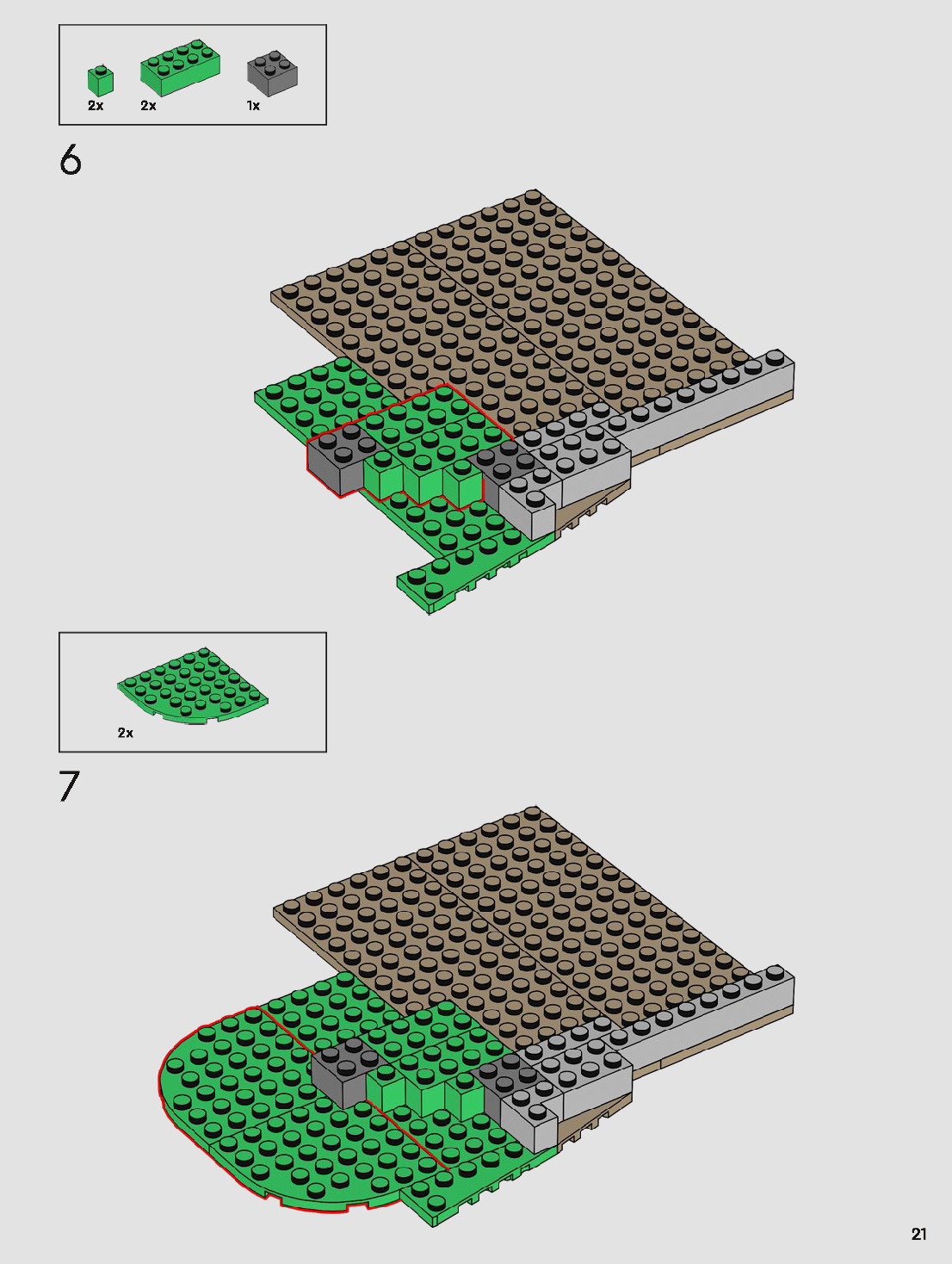 2x 2x 1x

6

2x

7

21