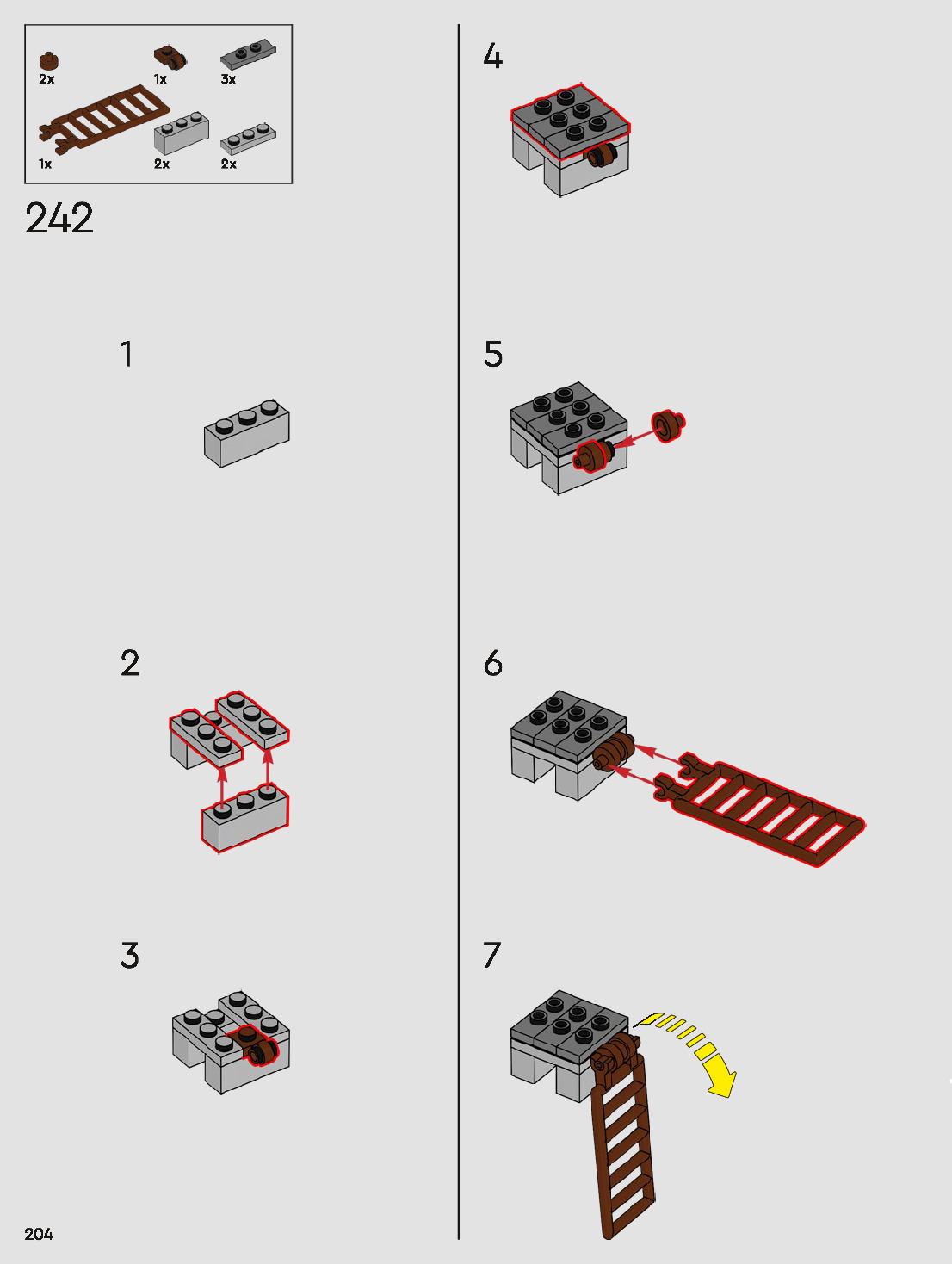 2x 1x 3x
1x 2x 2x

242

1

2

3

4

5

6

7

204