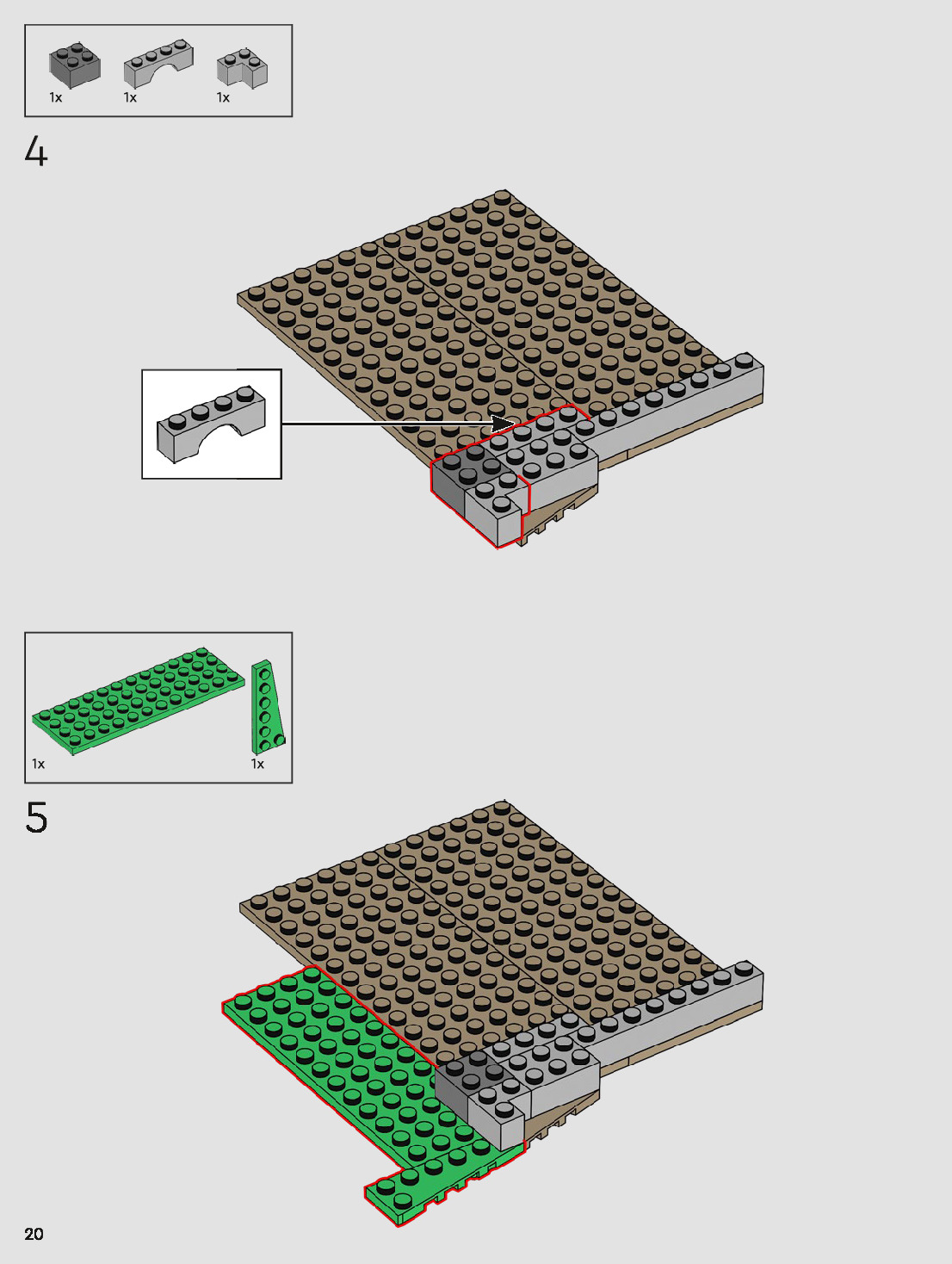 1x 1x 1x

4

1x 1x

5

20