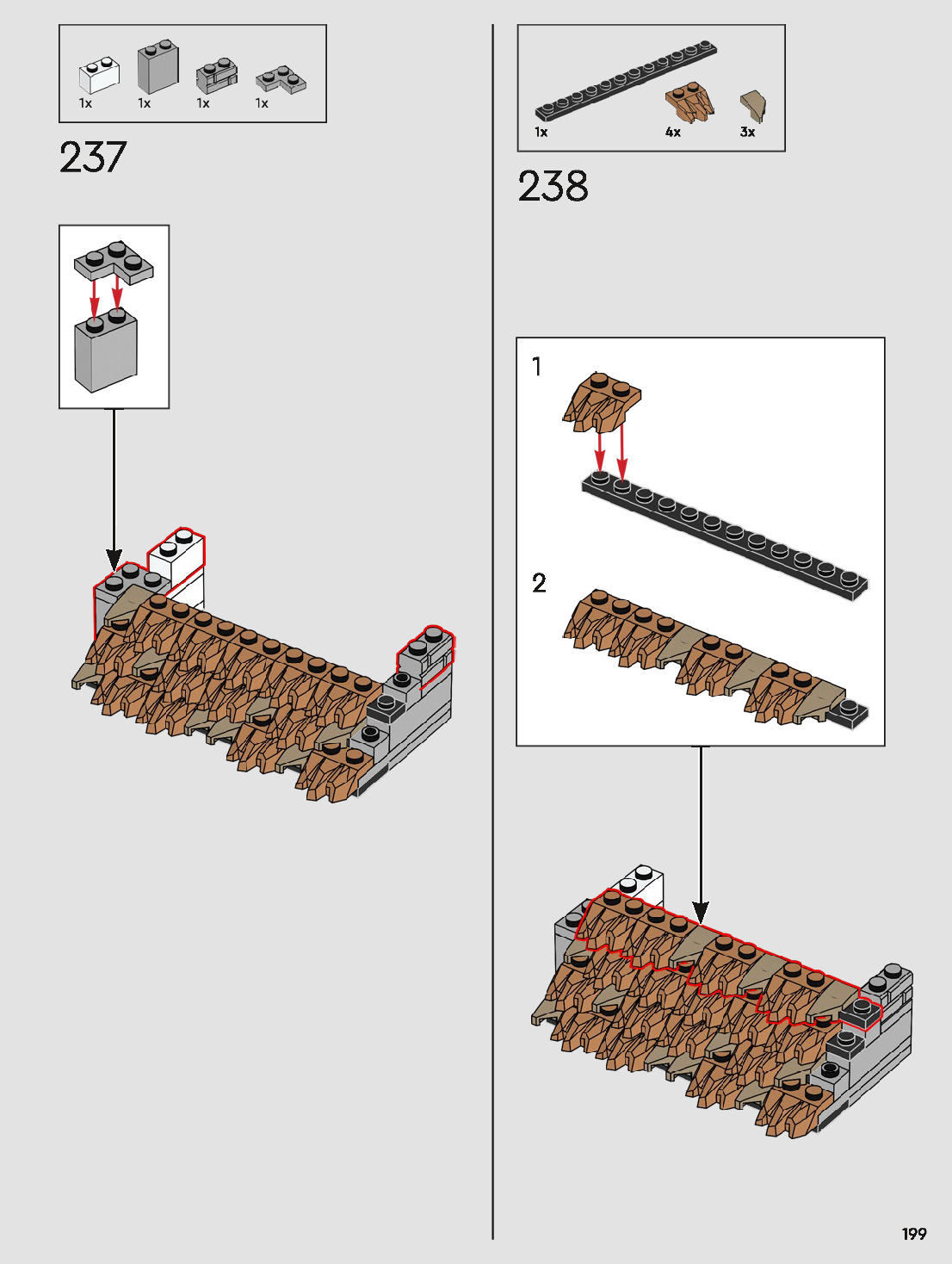 1x 1x 1x 1x

237

1x 4x 3x

238

1

2

199