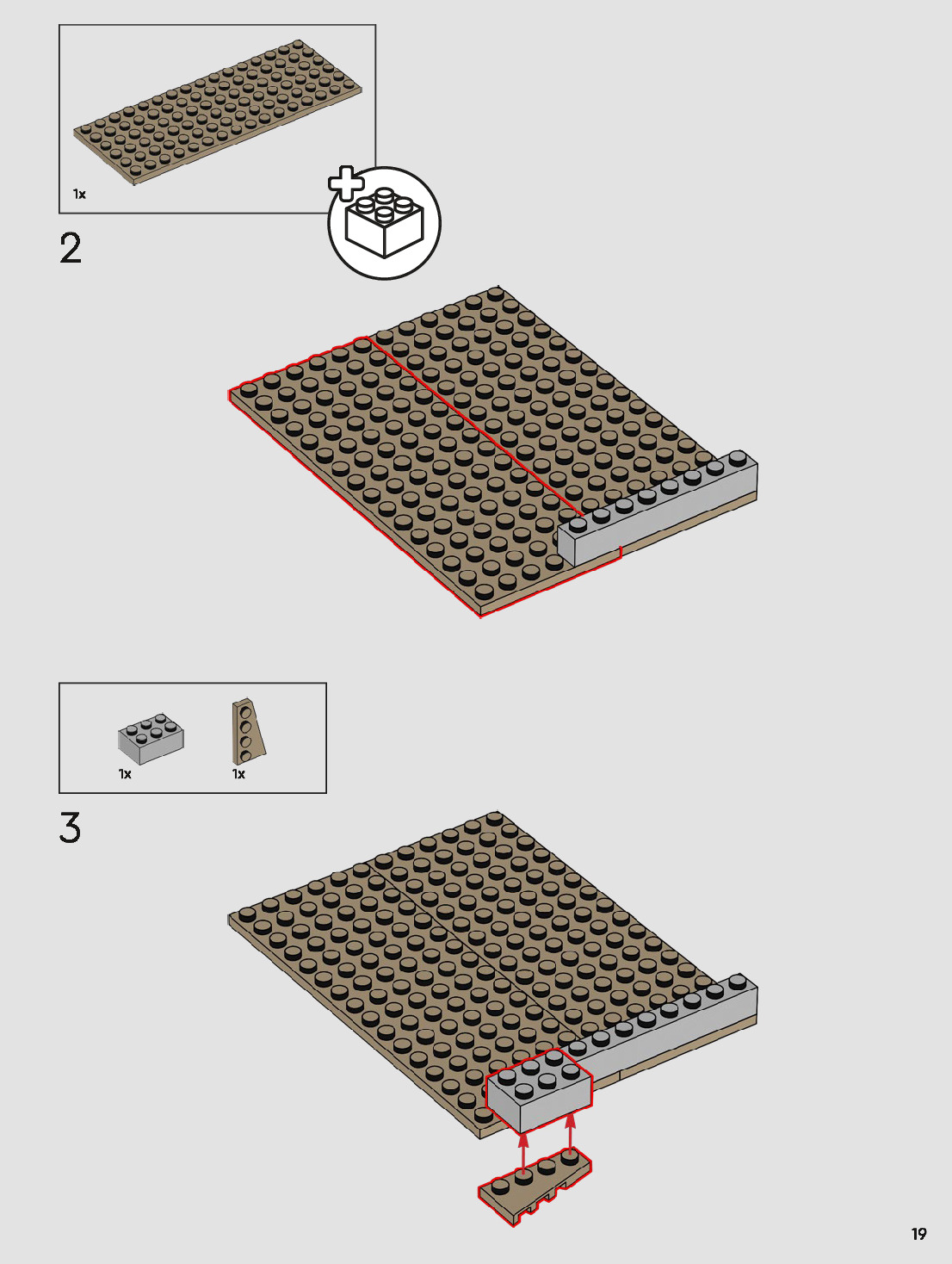 1x

2

1x

1x

3

19