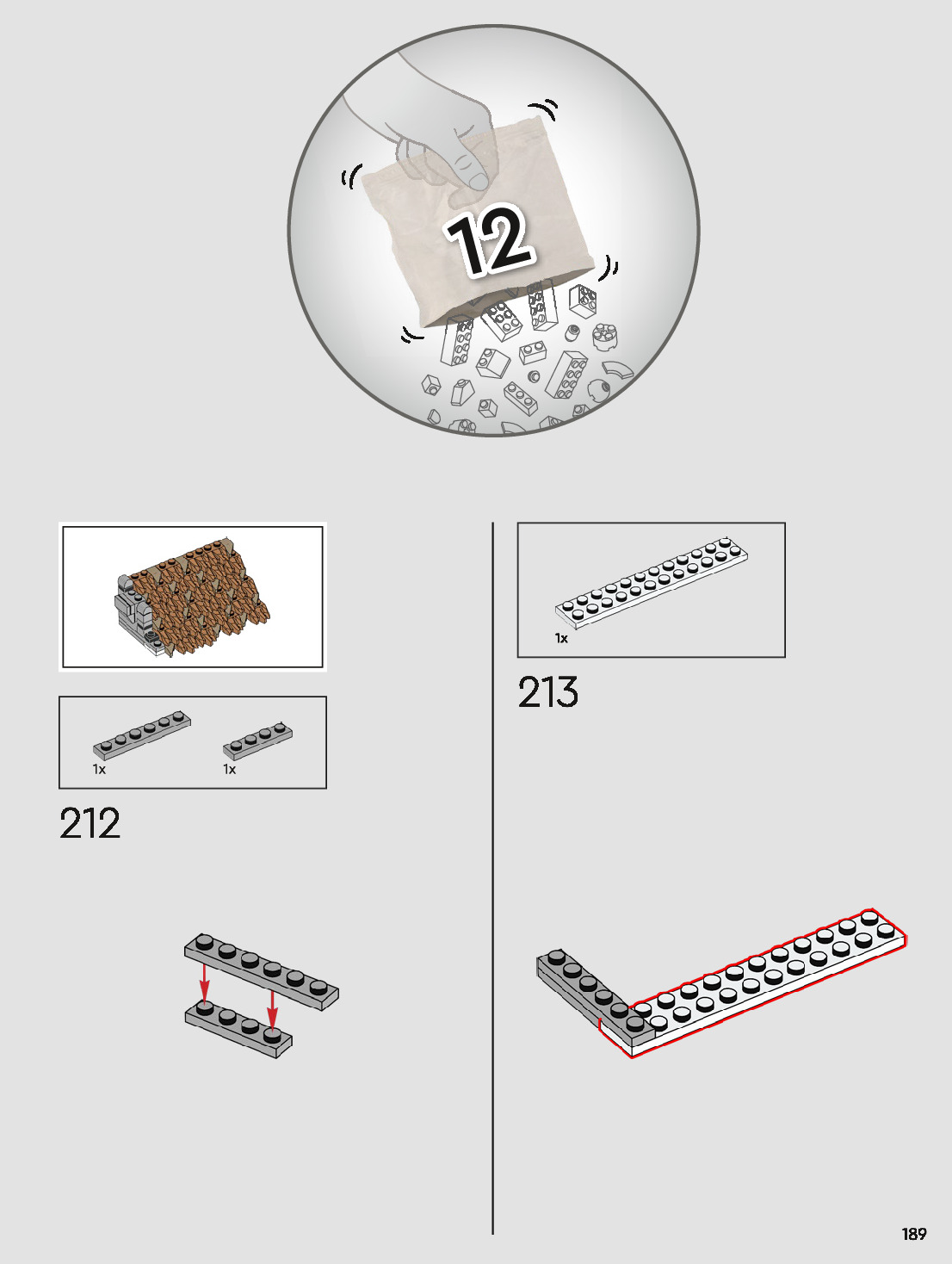 12

1x

1x

212

1x

213

189