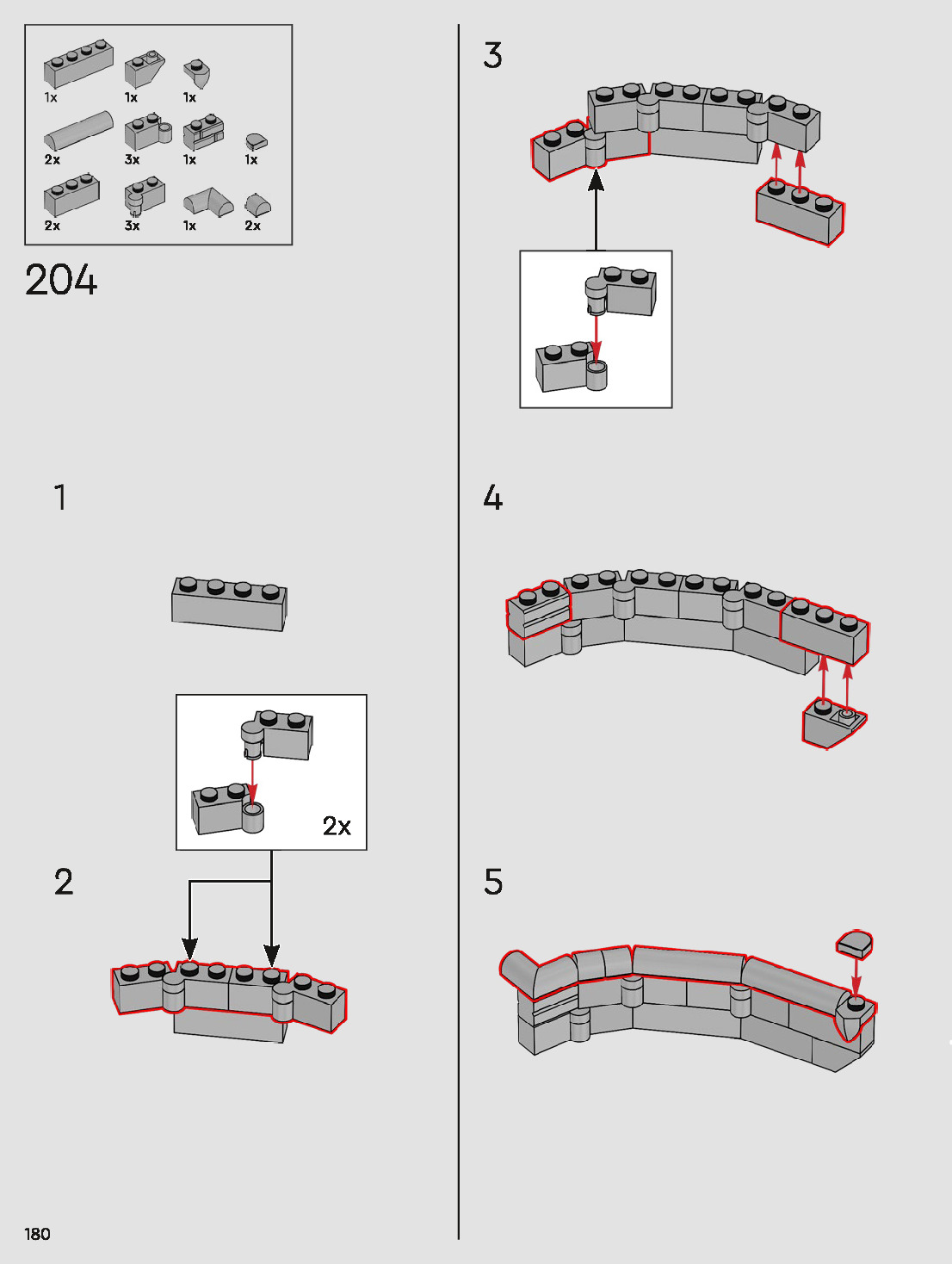 1x 1x 1x
2x 3x 1x 1x
2x 3x 1x 2x

204

1

2x

2

3

4

5

180