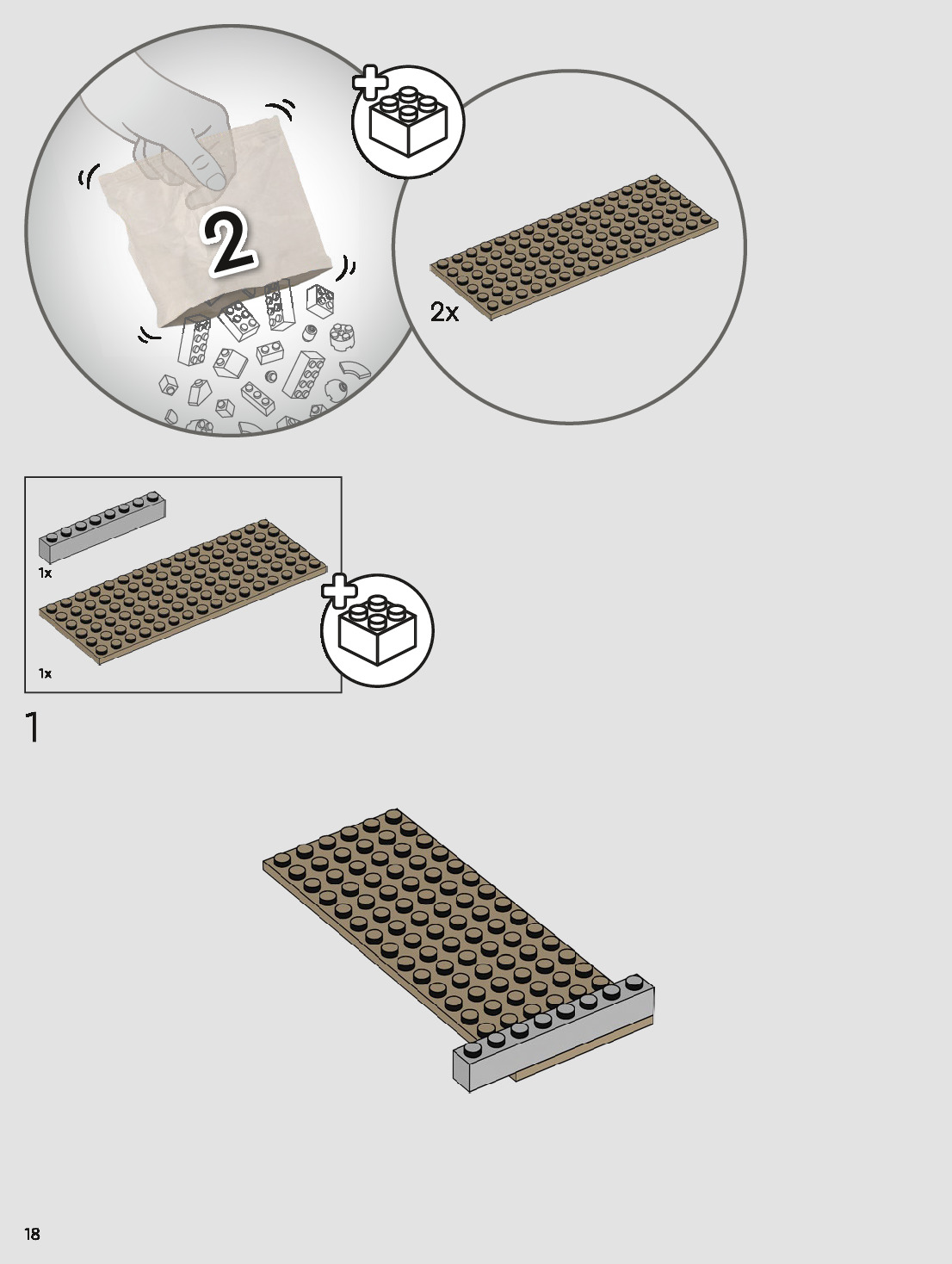 2

2x

1x

1x

1

18