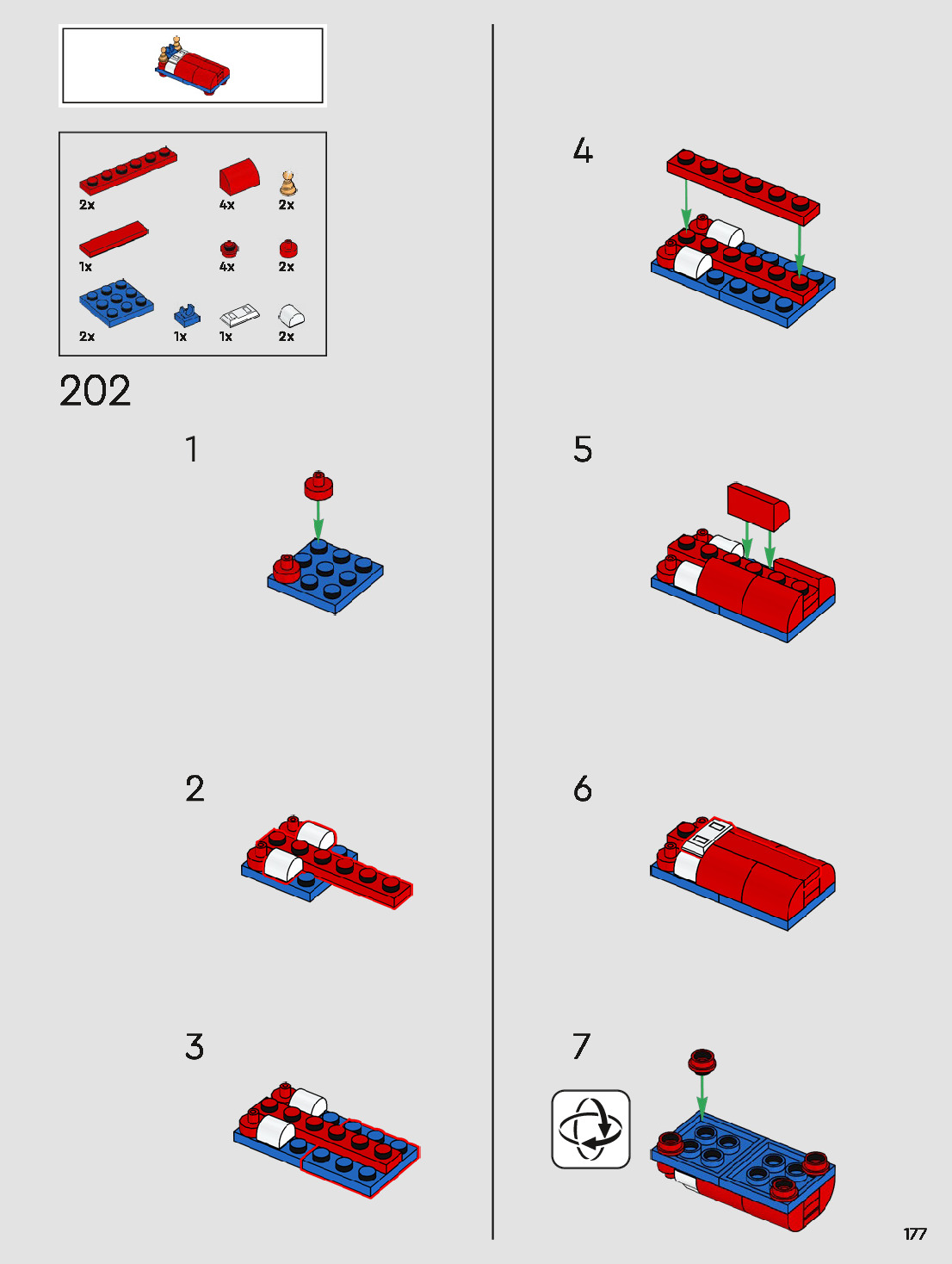 2x
4x
2x
1x
4x
2x
2x
1x
1x
2x

202

1

2

3

4

5

6

7

177