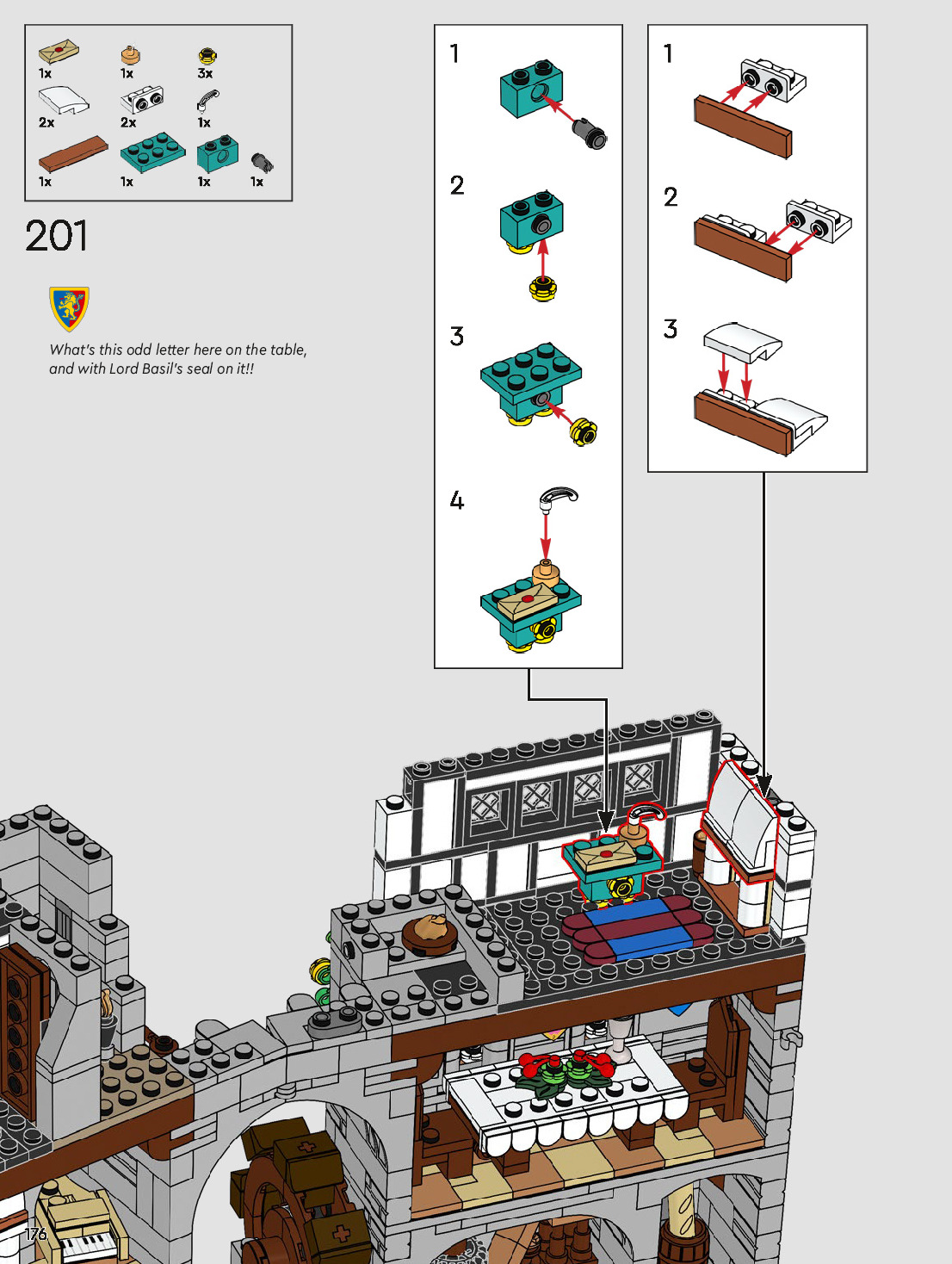 1x 1x 3x
2x 2x 1x
1x 1x 1x 1x

201

What's this odd letter here on the table, and with Lord Basil's seal on it!!

1
2
3
4

1
2
3

176