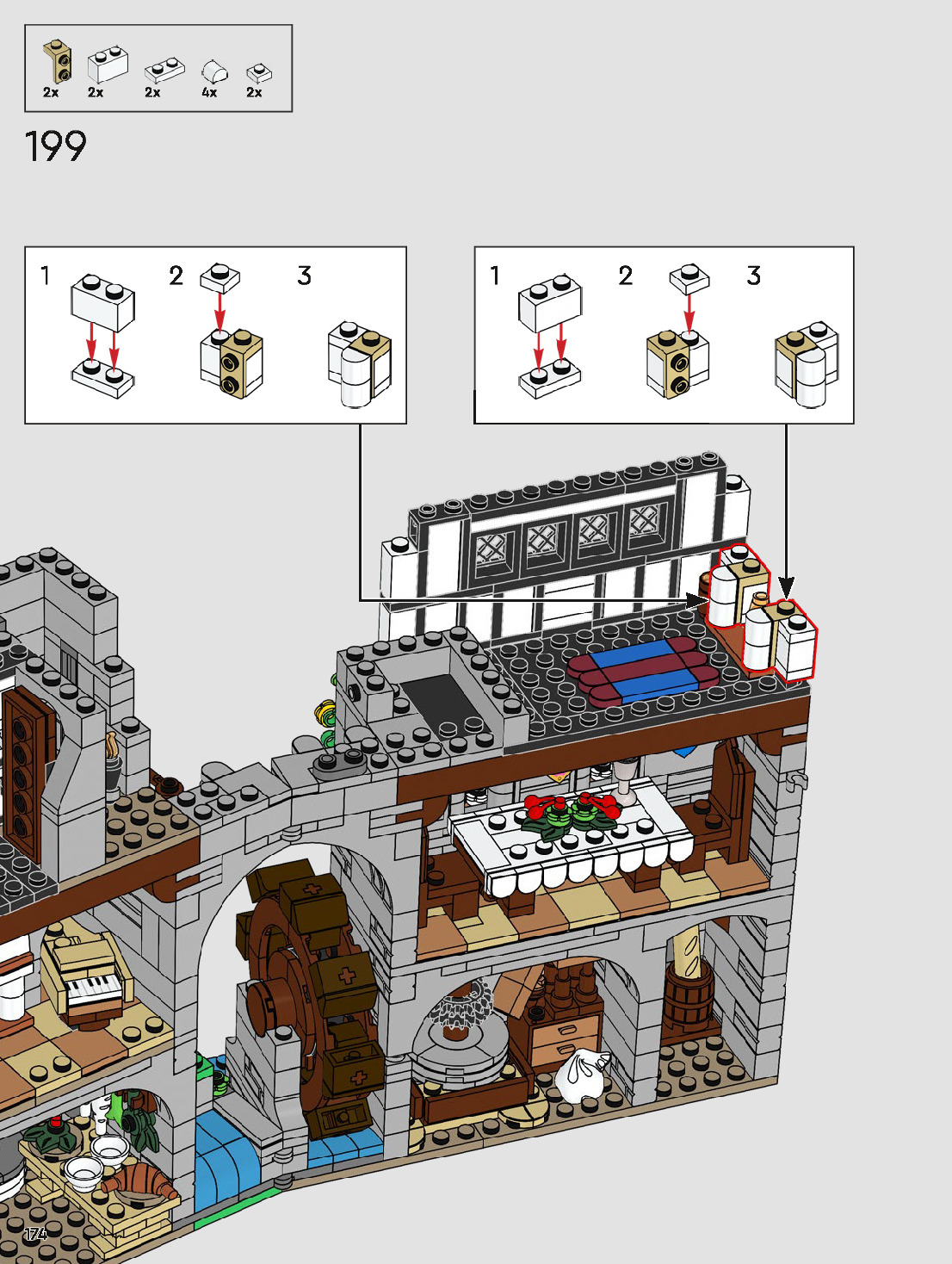 2x 2x 2x 4x 2x

199

1 2 3

1 2 3

174