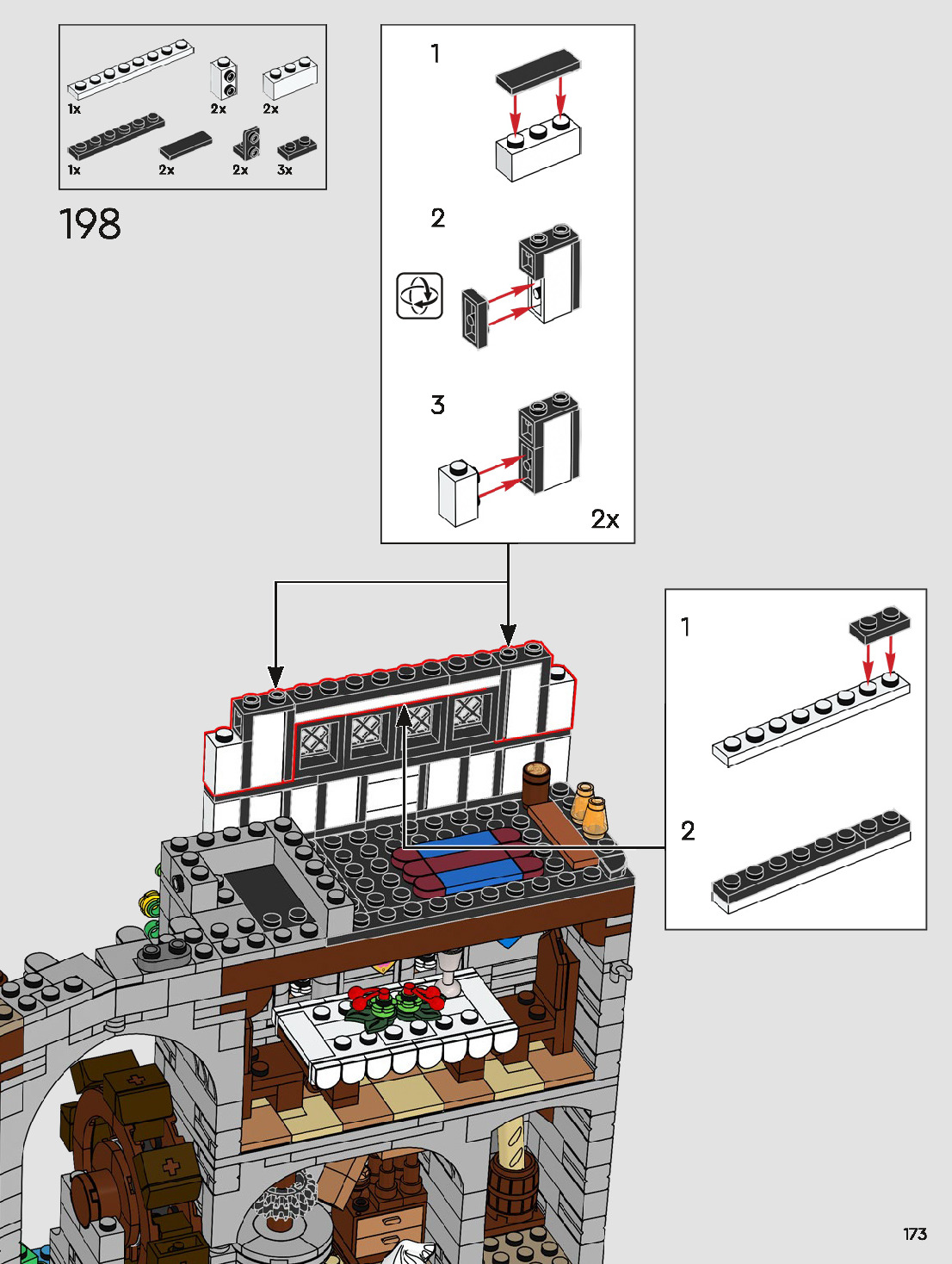 1x
2x
2x
1x
2x
2x
3x

198

1

2

3

2x

1

2

173