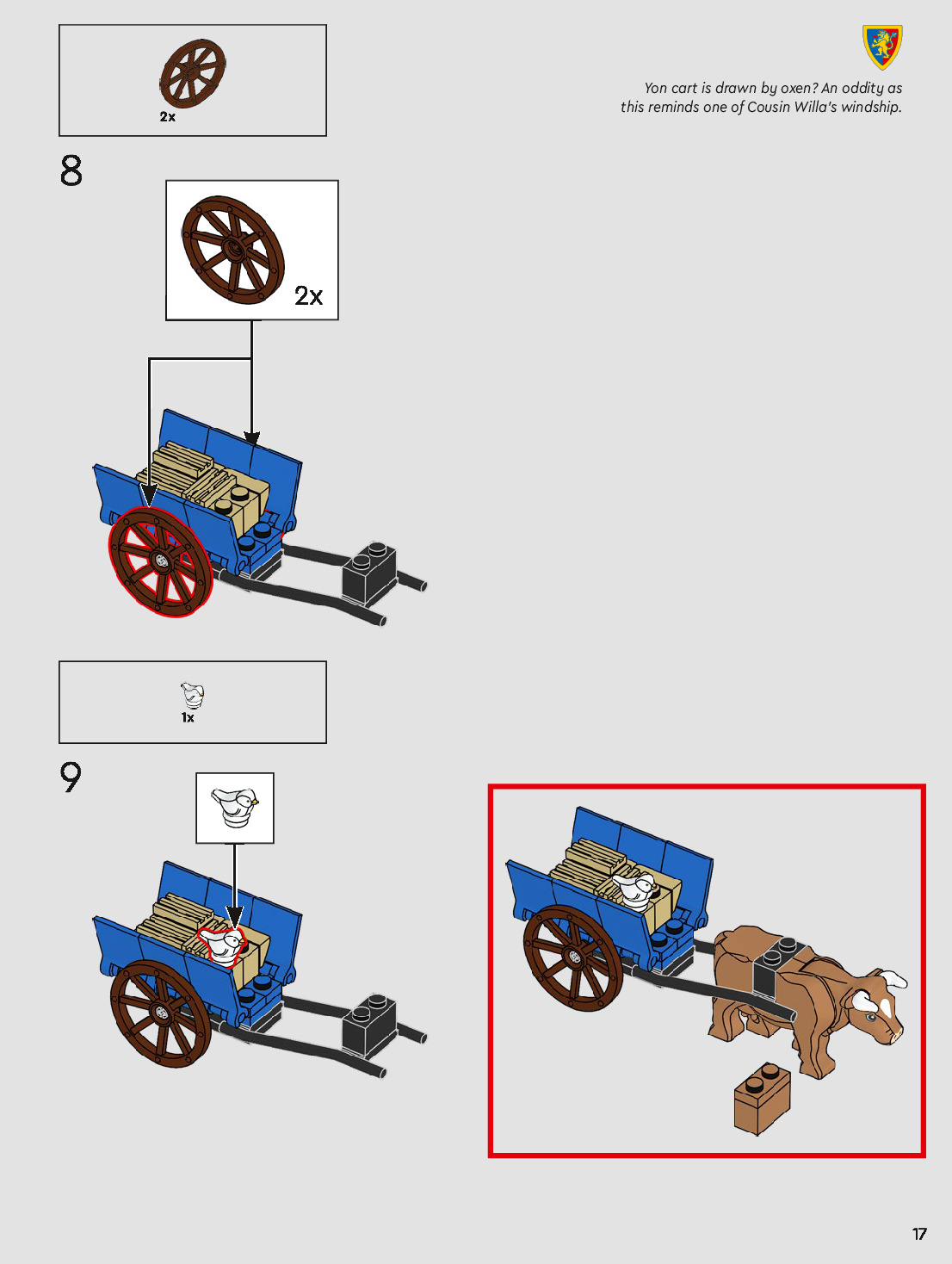 2x

Yon cart is drawn by oxen? An oddity as this reminds one of Cousin Willa's windship.

8

2x

1x

9

17