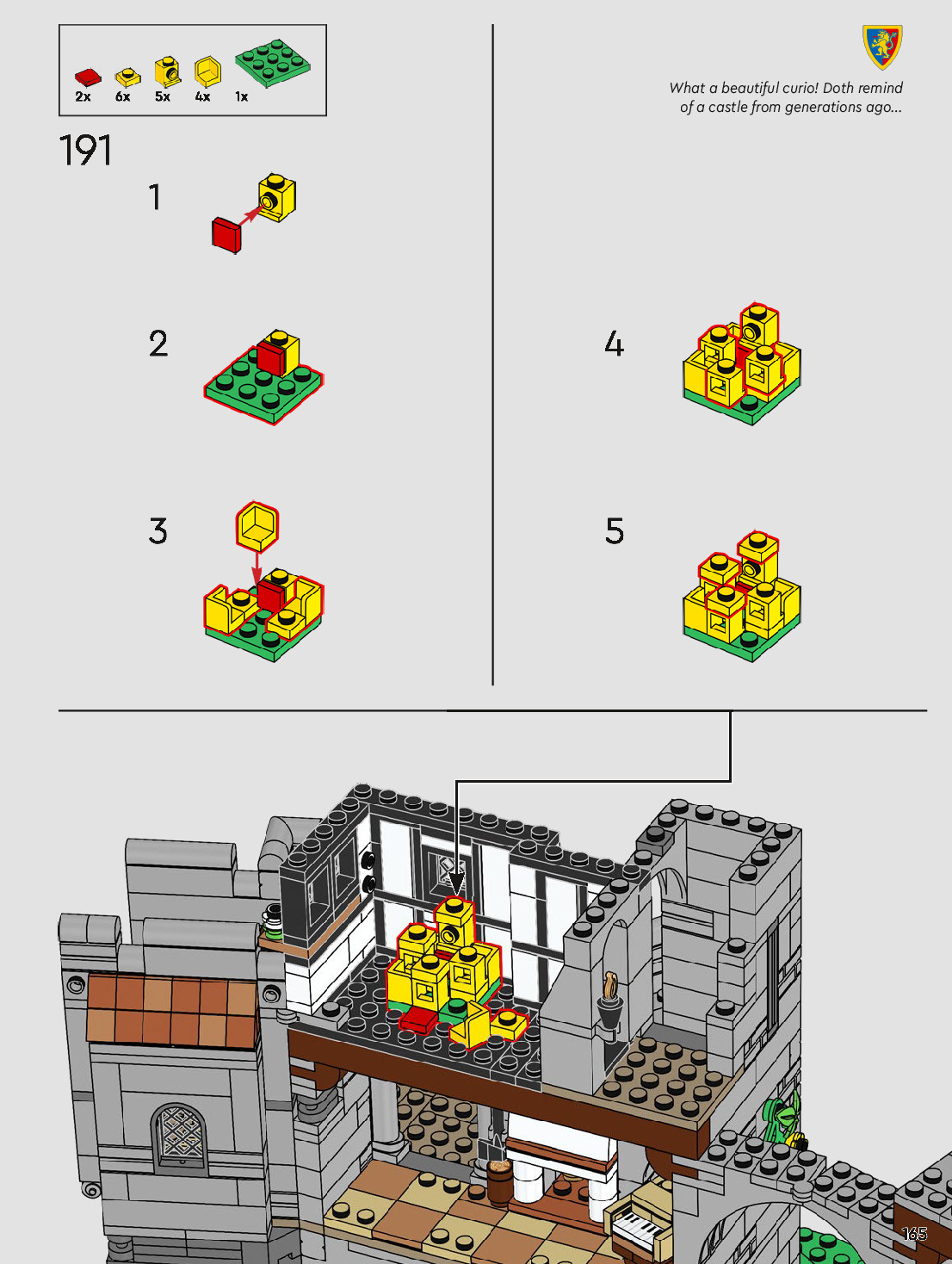 2x 6x 5x 4x 1x

191

1

2

3

What a beautiful curio! Doth remind of a castle from generations ago...

4

5

165