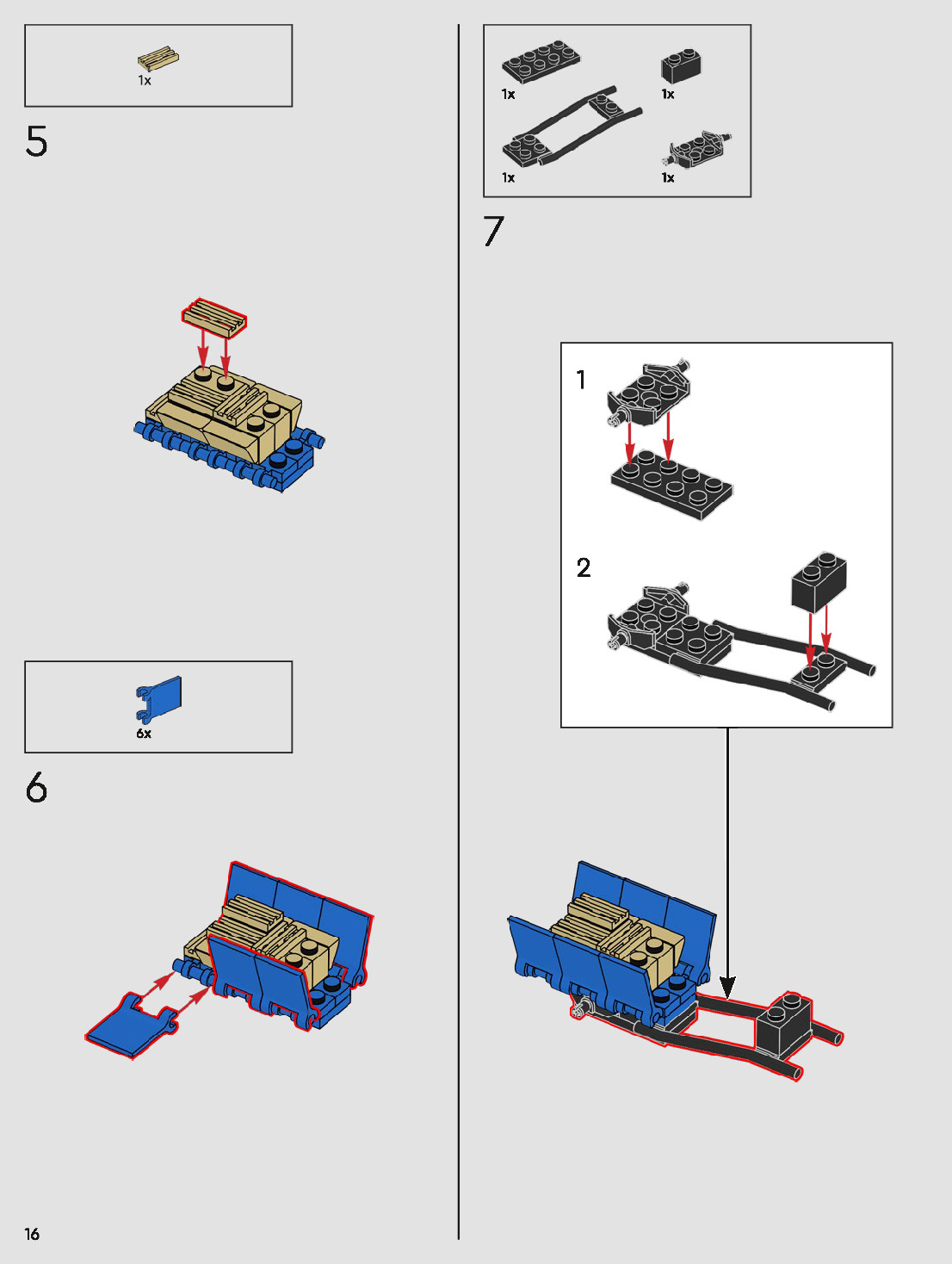 1x

5

6x

6

1x

1x

1x

1x

7

1

2

16