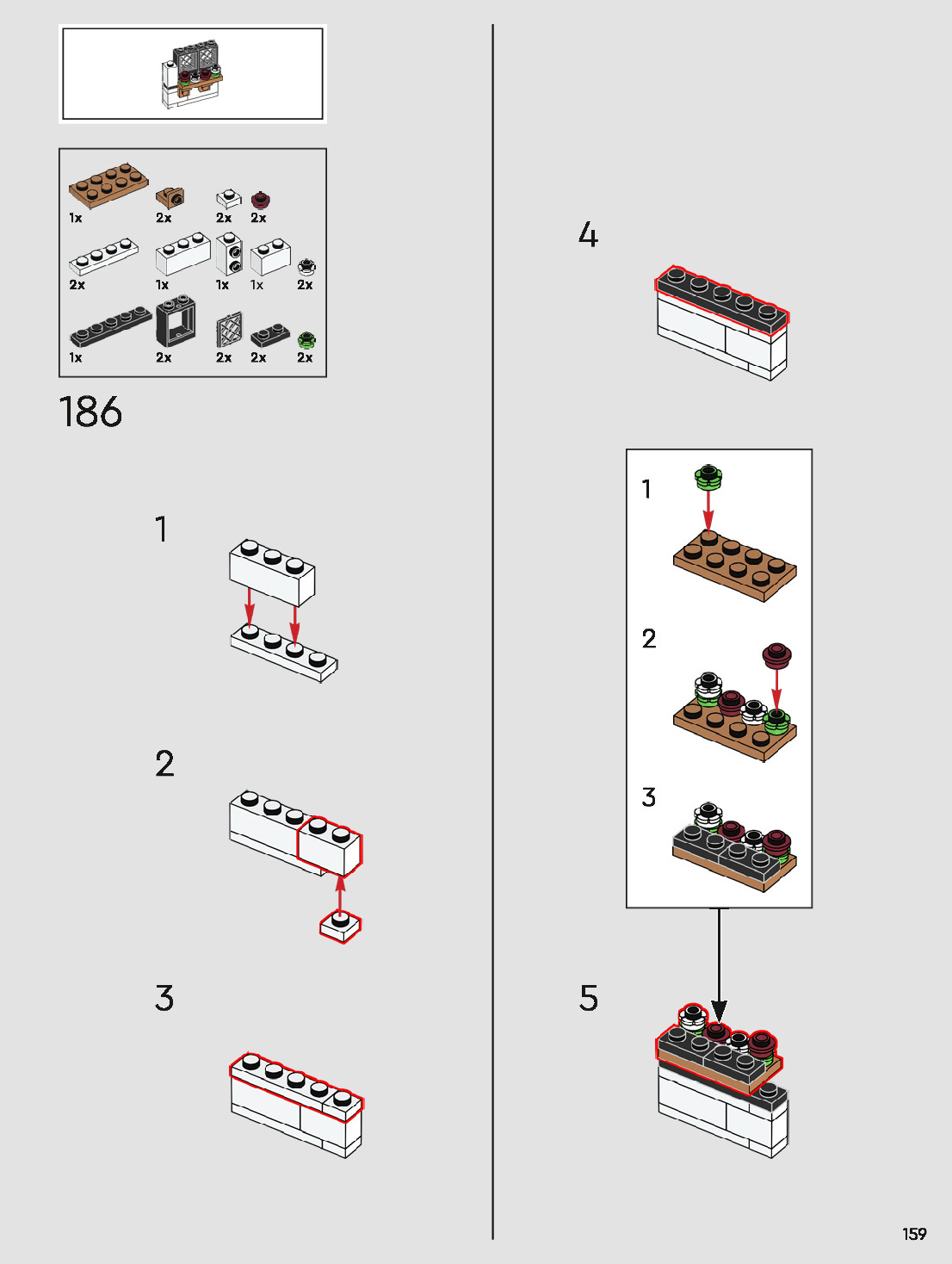 1x 2x 2x 2x
2x 1x 1x 1x 2x
1x 2x 2x 2x 2x

186

1

2

3

4

1

2

3

5

159