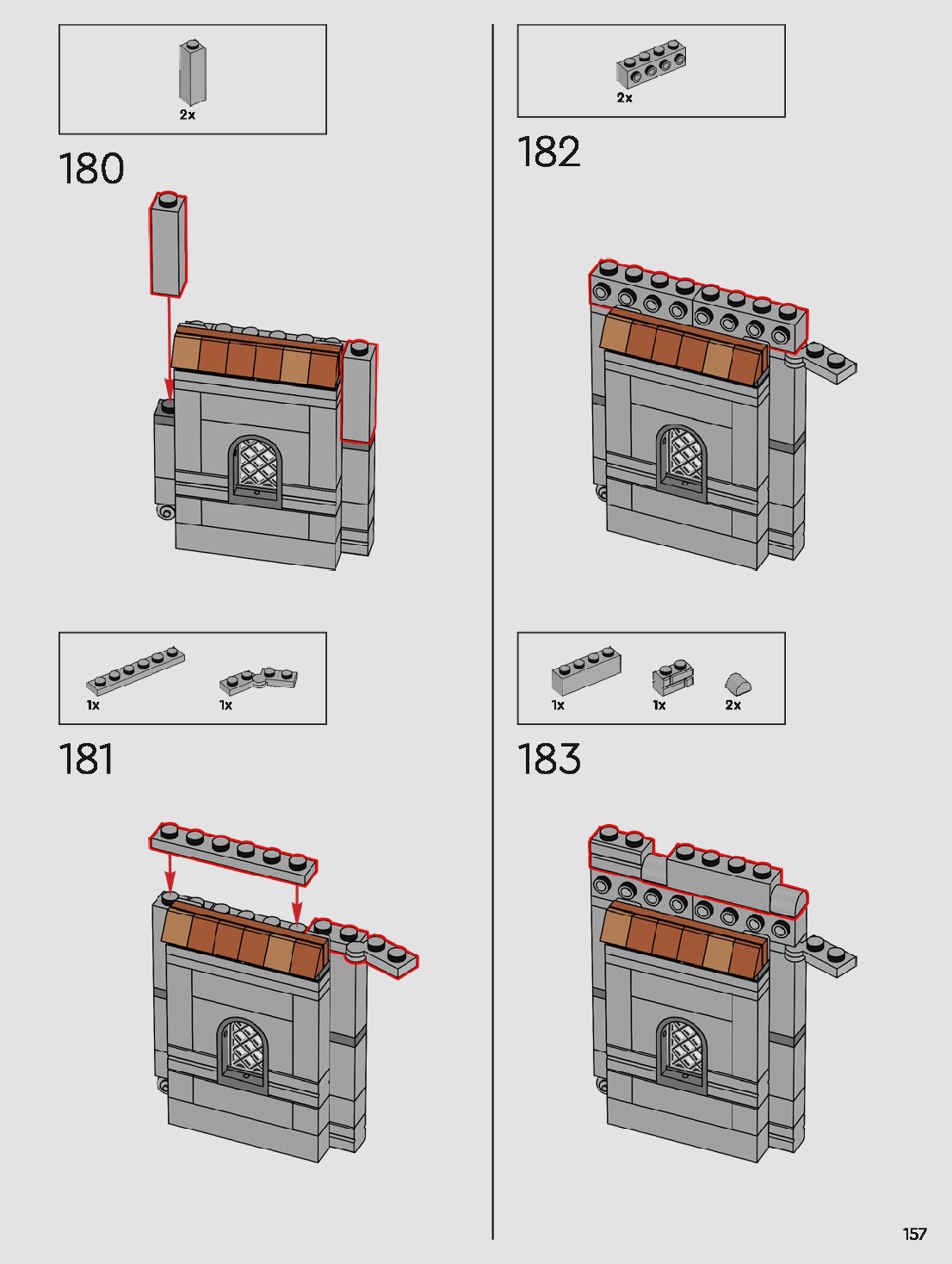 2x

180

1x 1x

181

2x

182

1x 1x 2x

183

157