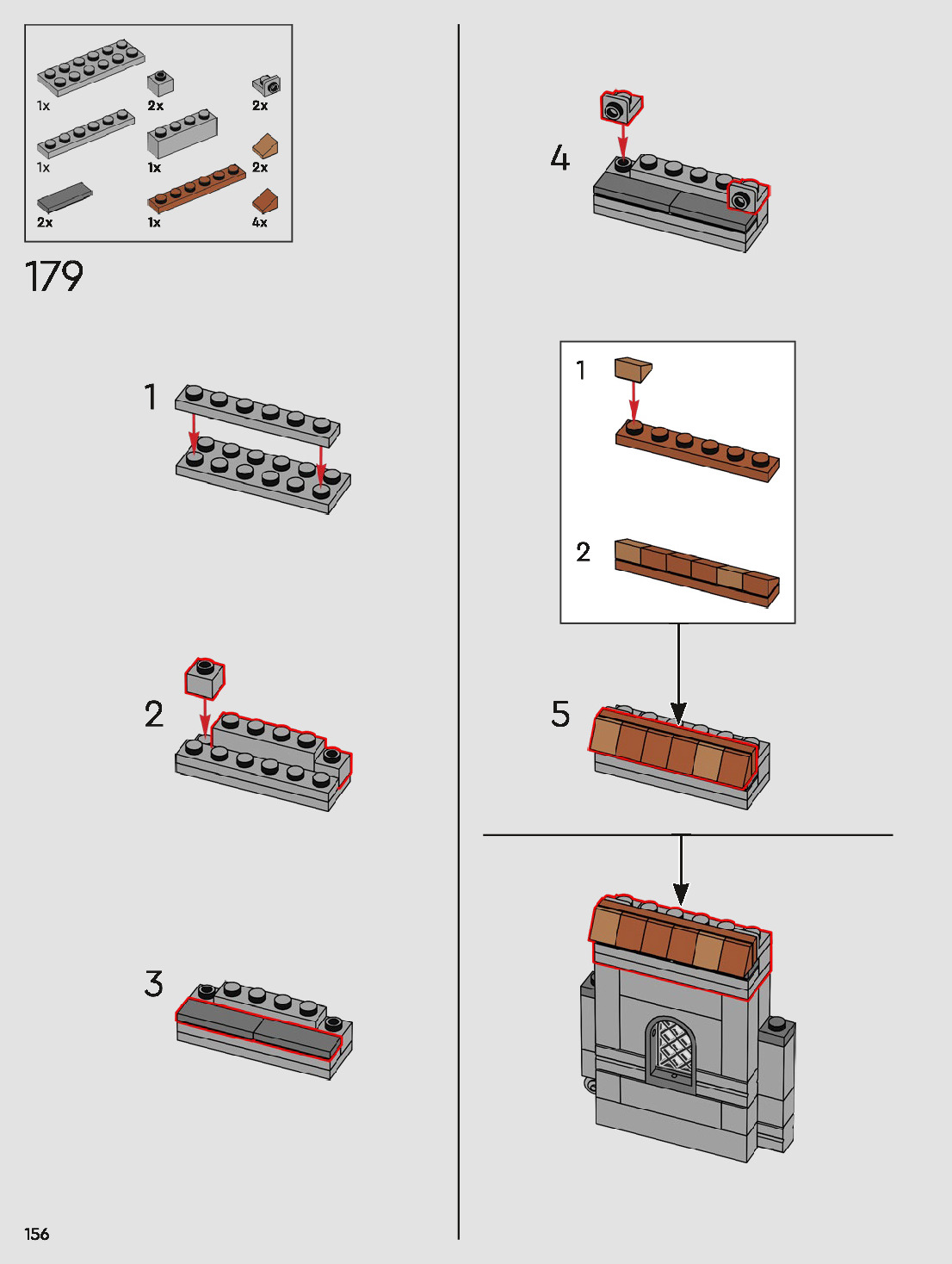 1x
2x
2x
1x
1x
2x
2x
1x
4x

179

1

2

3

4

1

2

5

156