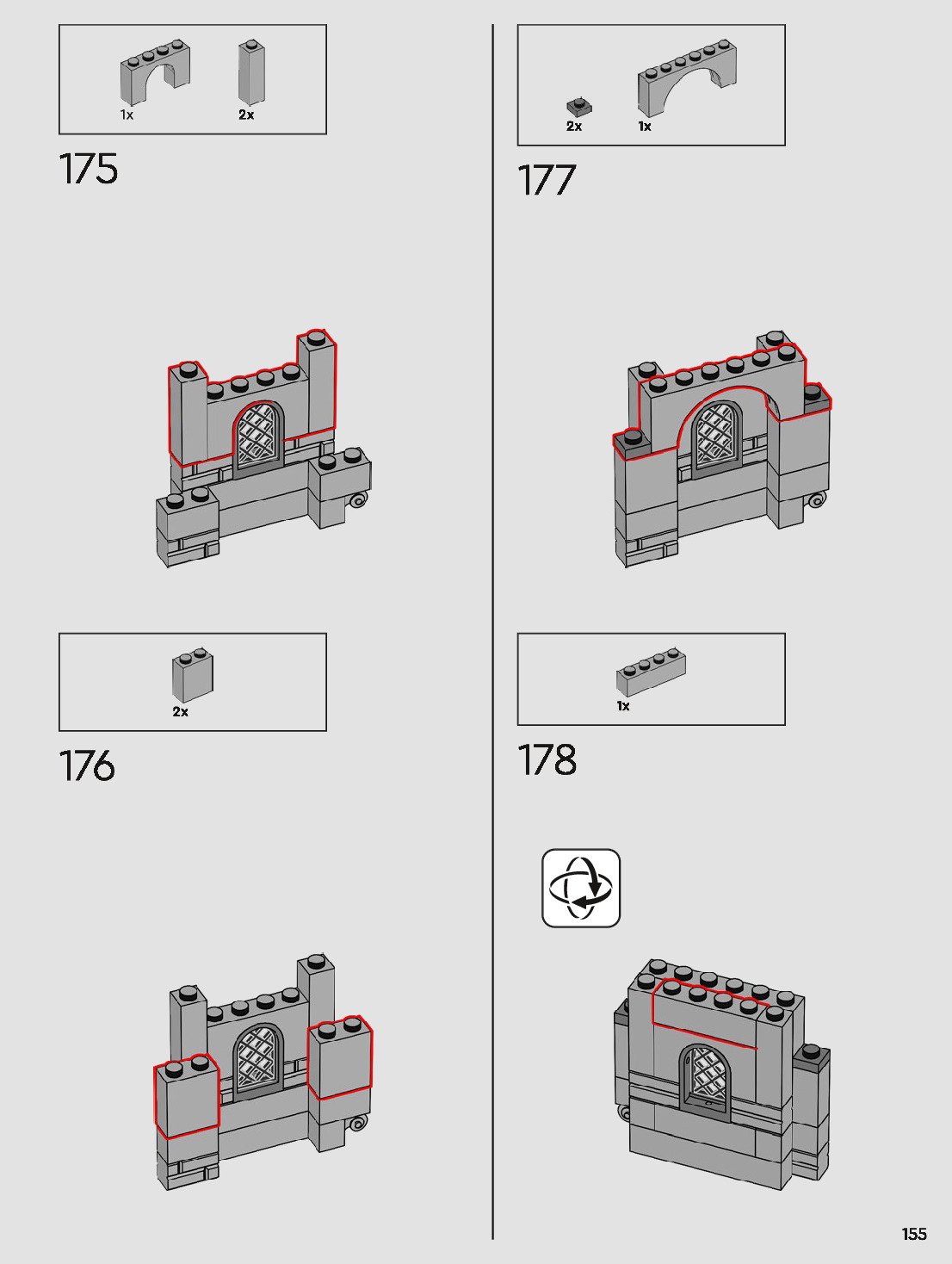 1x 2x

175

2x

176

2x 1x

177

1x

178

155