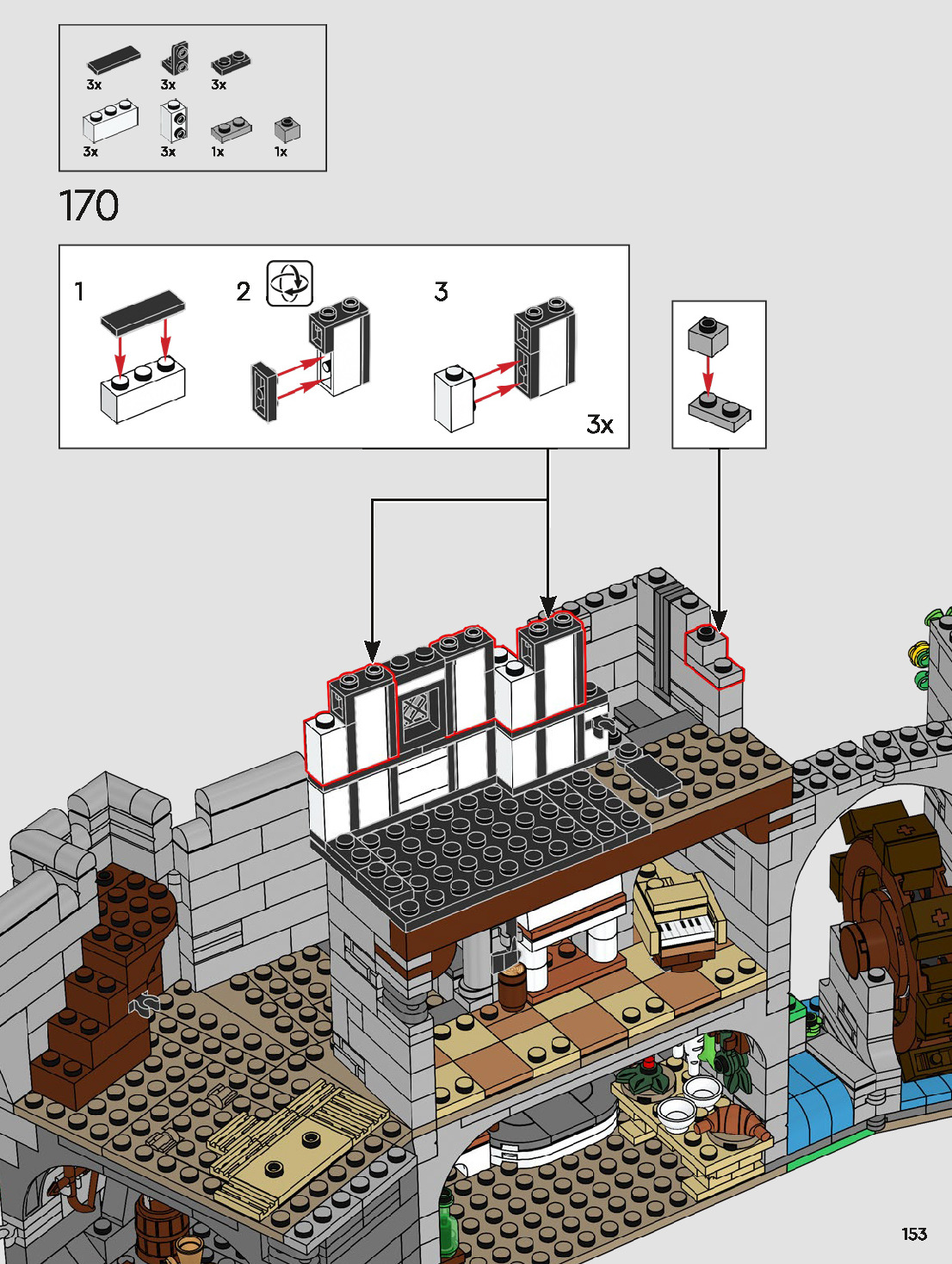 3x 3x 3x
3x 3x 1x 1x

170

1
2
3
3x

153