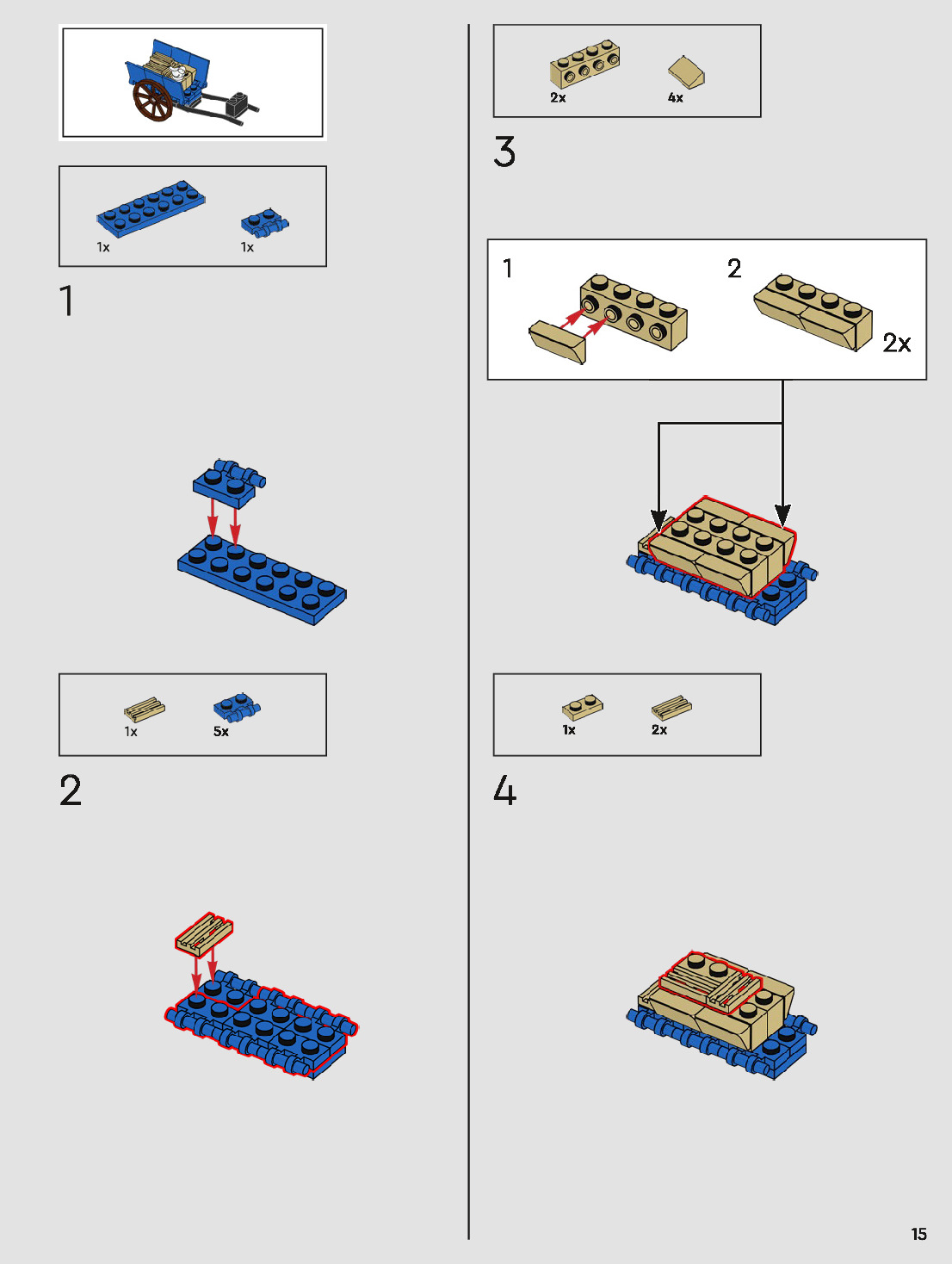 1x

1x

1

1x

5x

2

2x

4x

3

1

2

2x

1x

2x

4

15