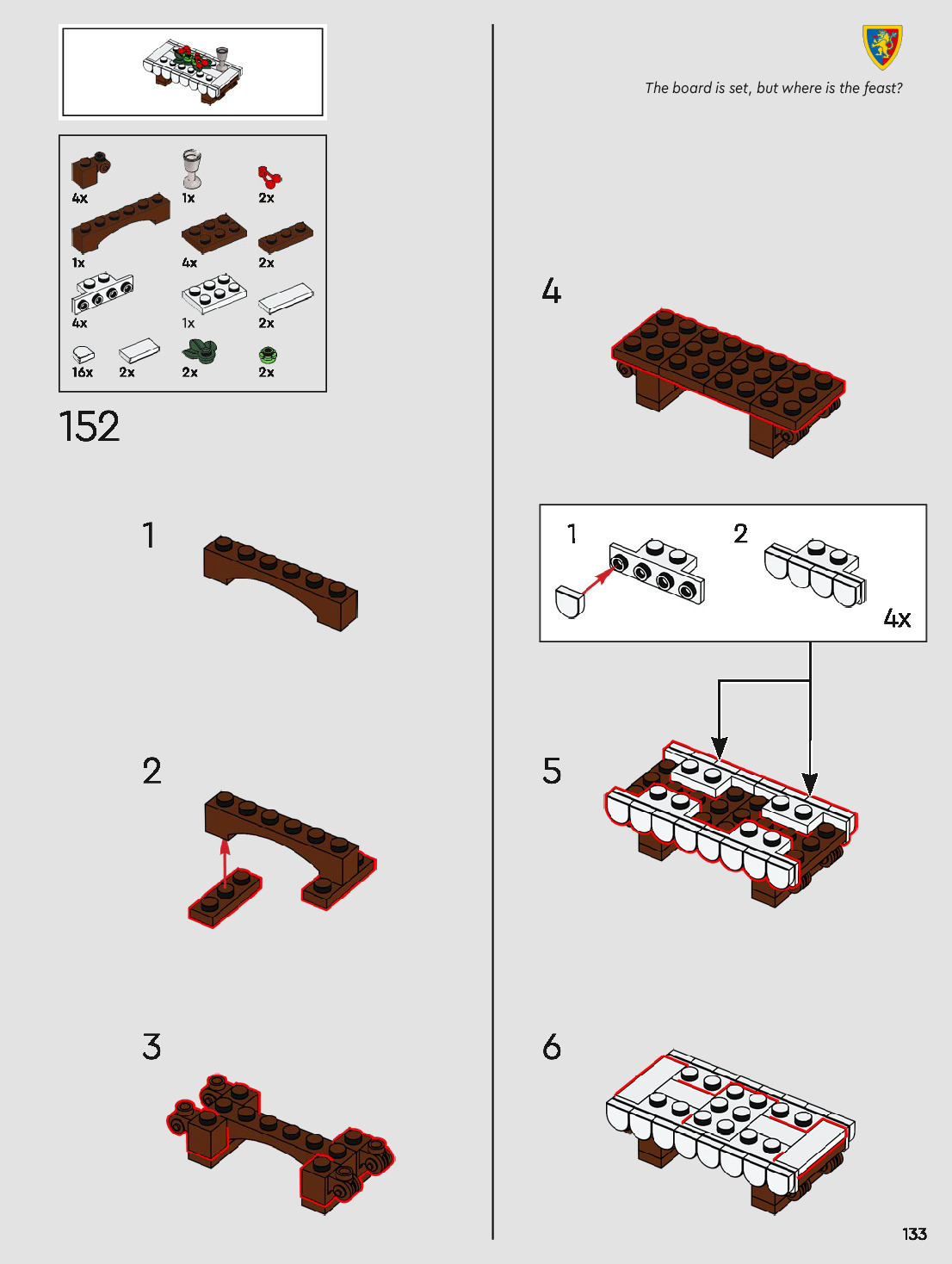 4x 1x 2x
1x 4x 2x
4x 1x 2x
16x 2x 2x 2x

152

1

2

3

The board is set, but where is the feast?

4

1 2
4x

5

6

133