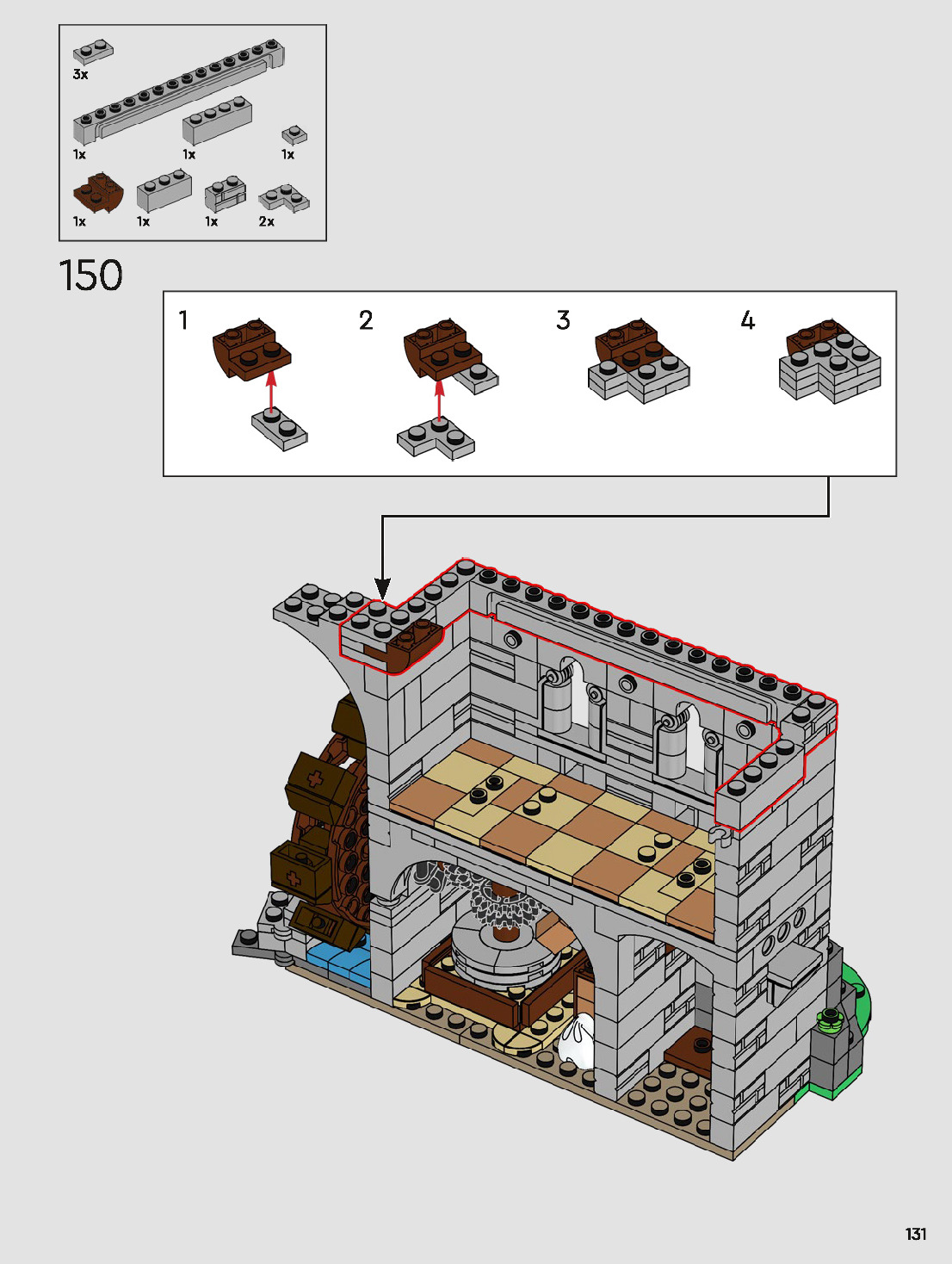 3x
1x
1x
1x
1x
1x
1x
2x

150

1
2
3
4

131