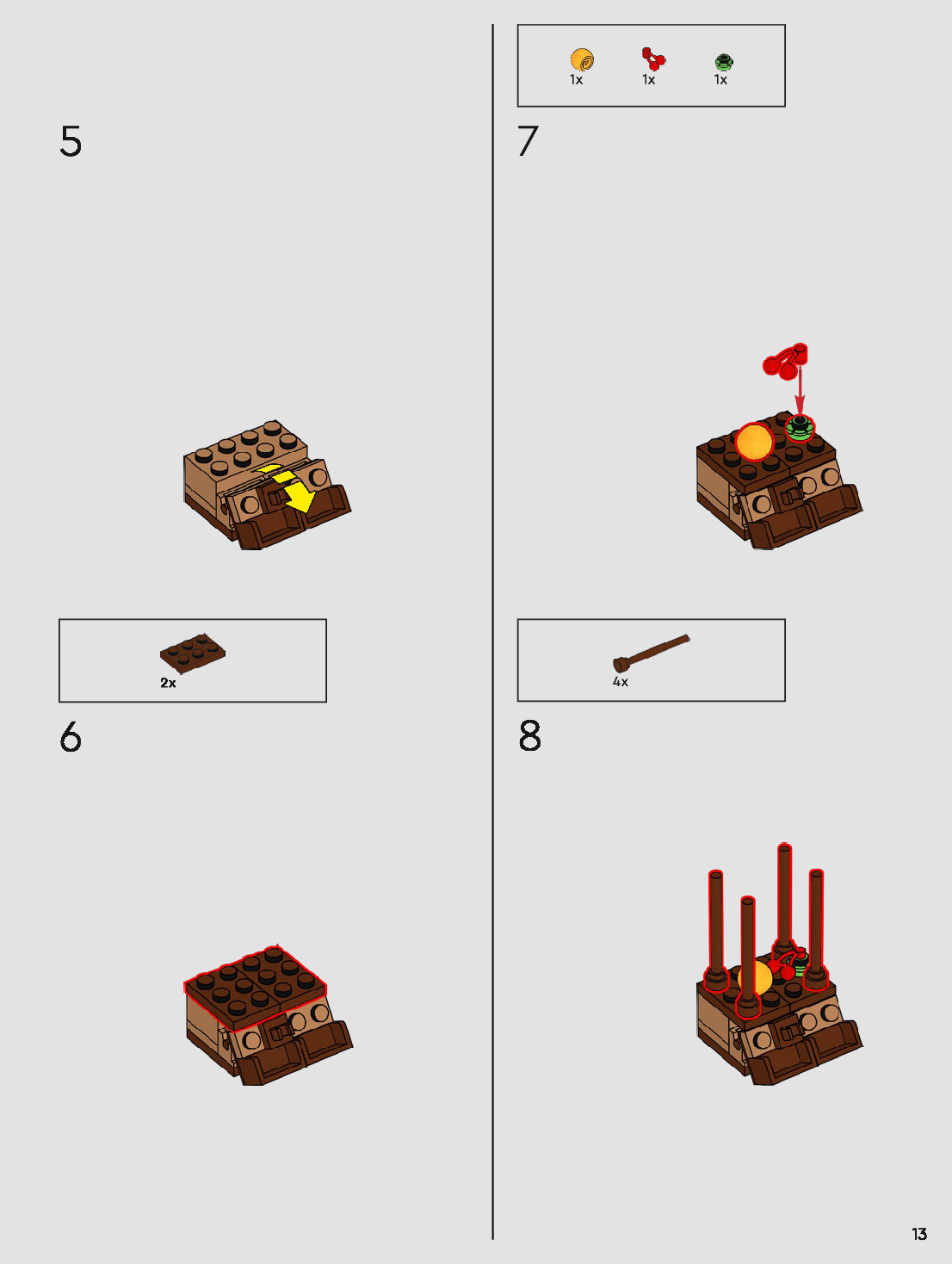 5

2x

6

1x 1x 1x

7

4x

8

13