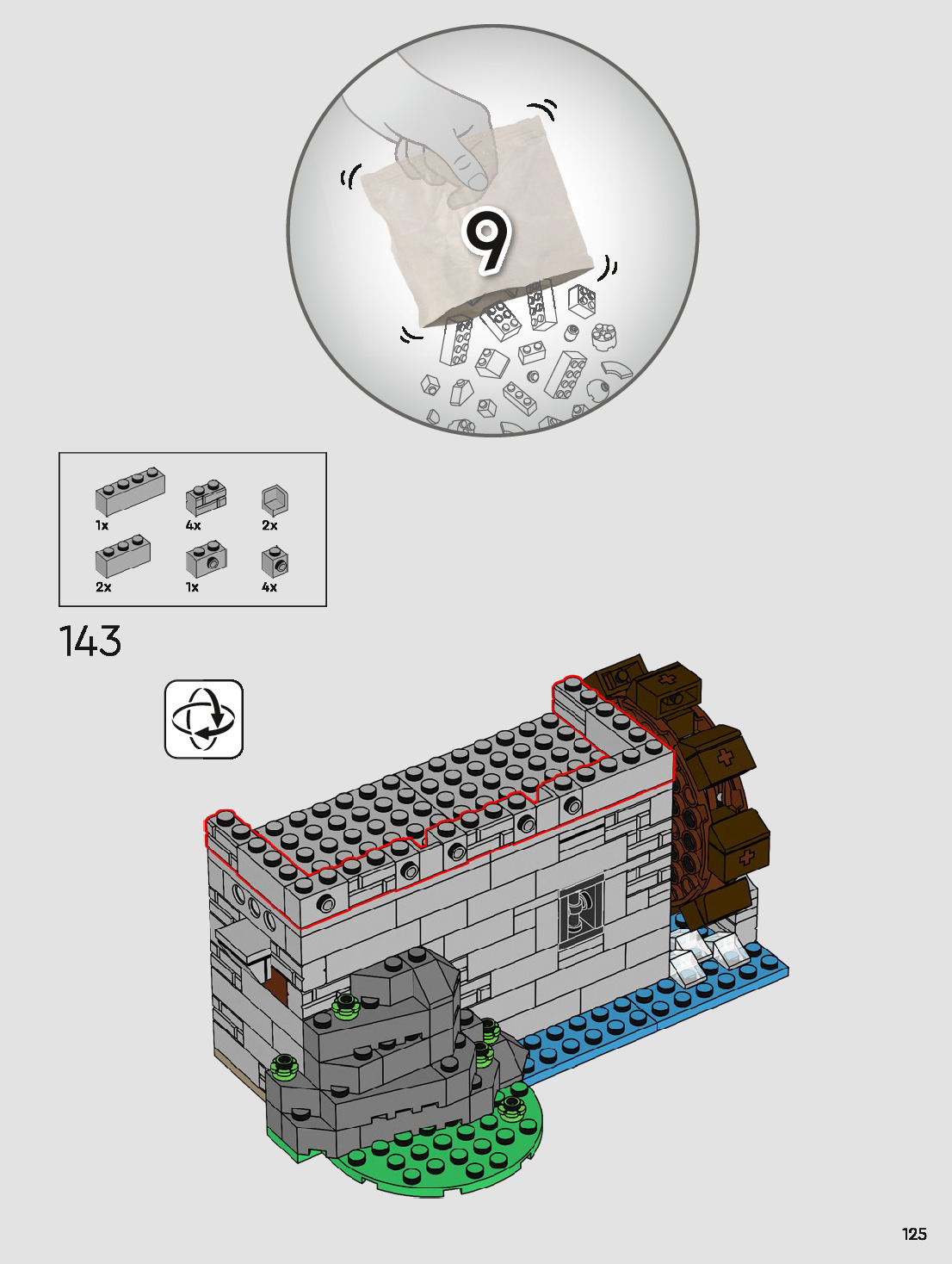 9

1x 4x 2x
2x 1x 4x

143

125