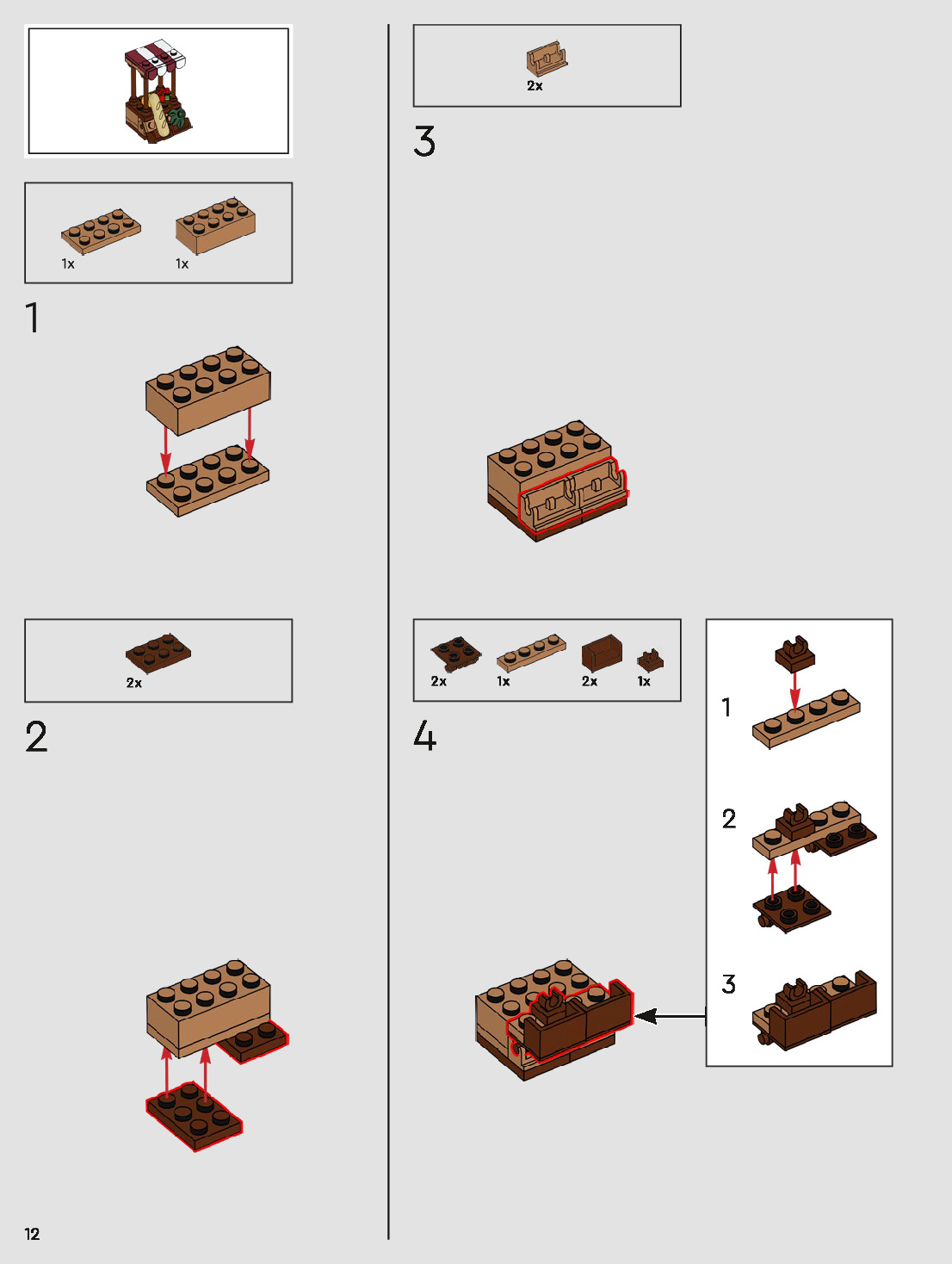 1x 1x

1

2x

2

2x

3

2x 1x 2x 1x

4

1

2

3

12