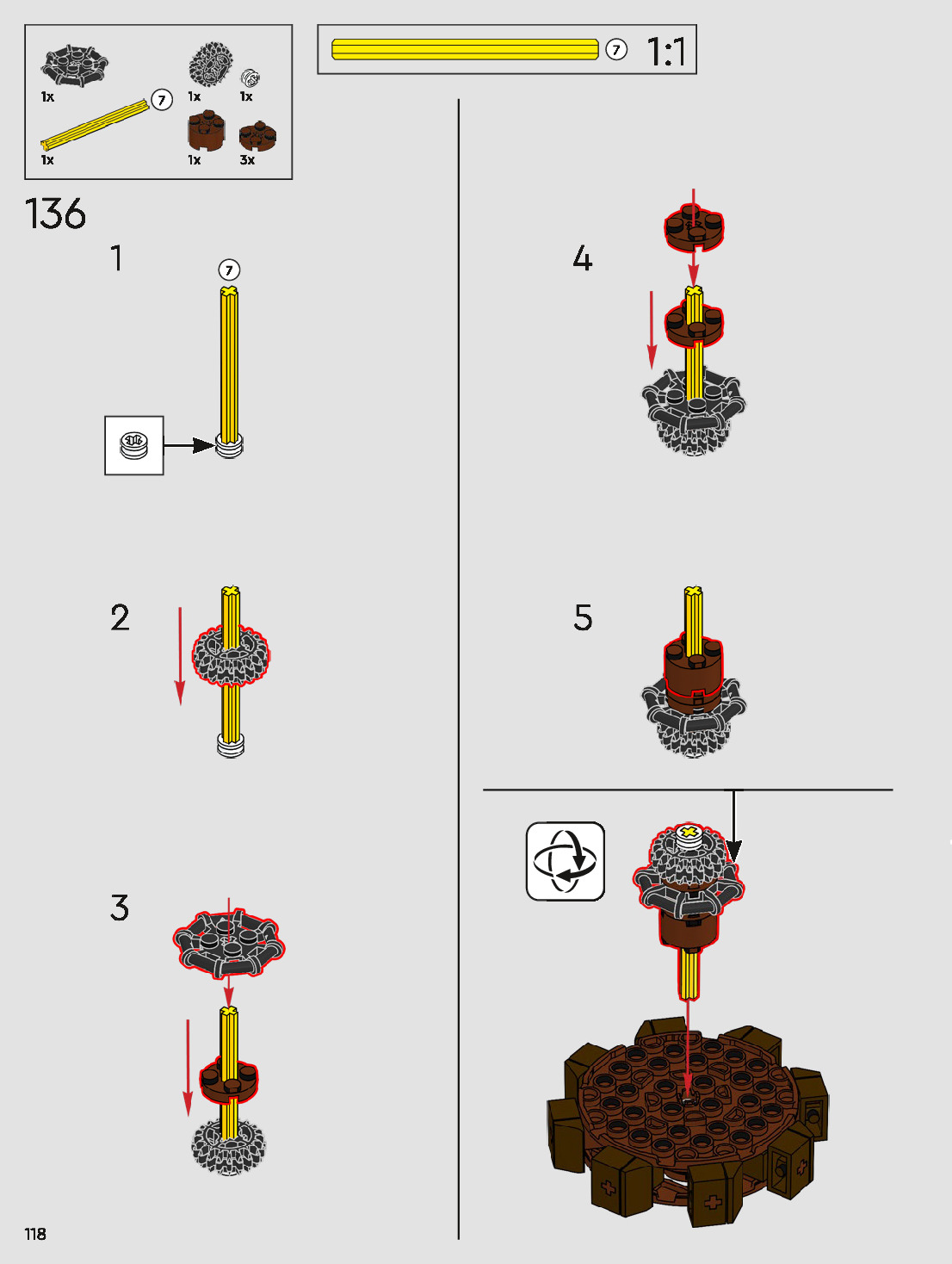 1x
1x
1x
7
1x
1x
3x

7 1:1

136

1
7

2

3

4

5

118