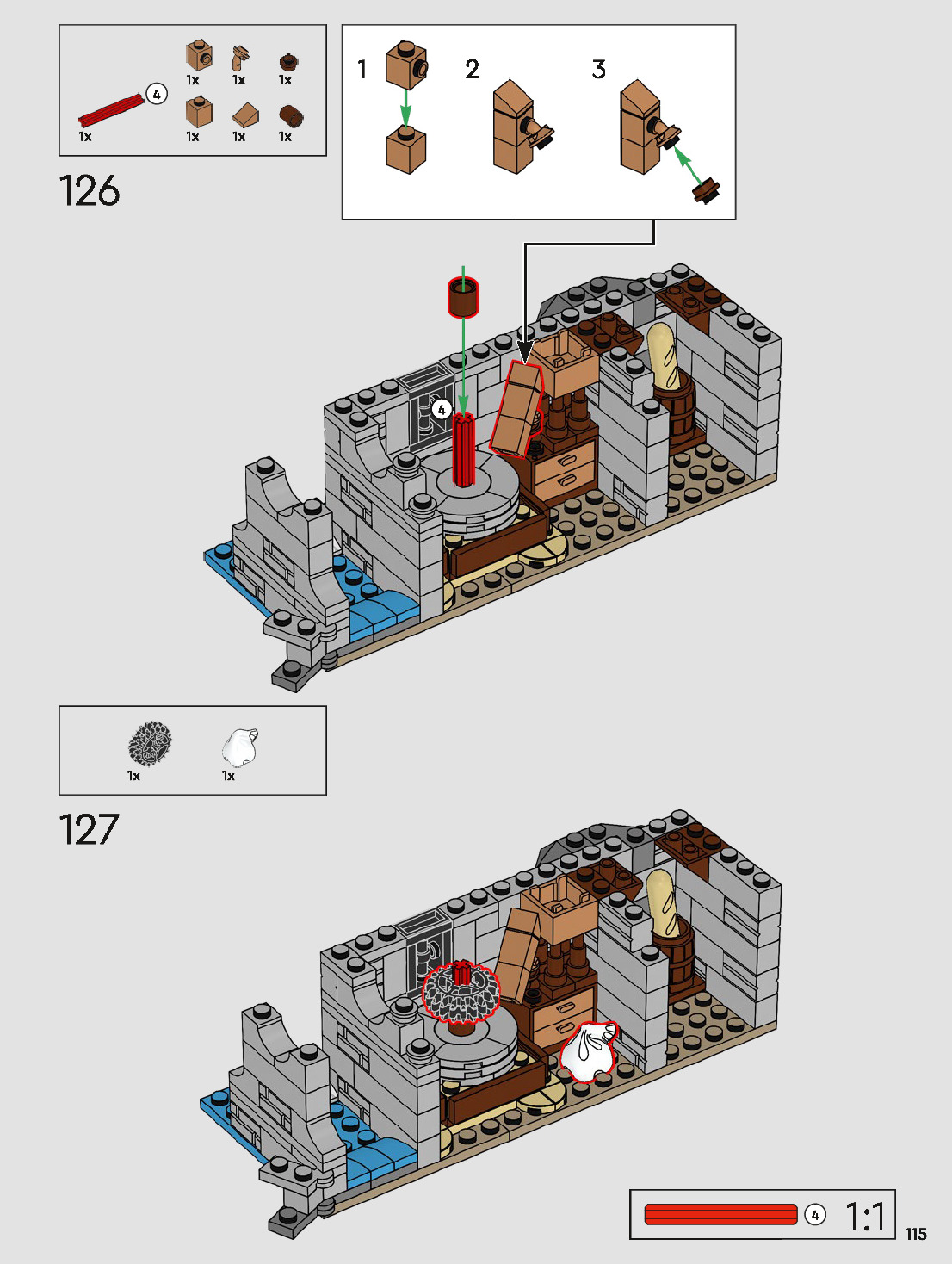 4
1x
1x
1x
1x
1x
1x
1x

126

1
2
3

4

1x
1x

127

4
1:1
115