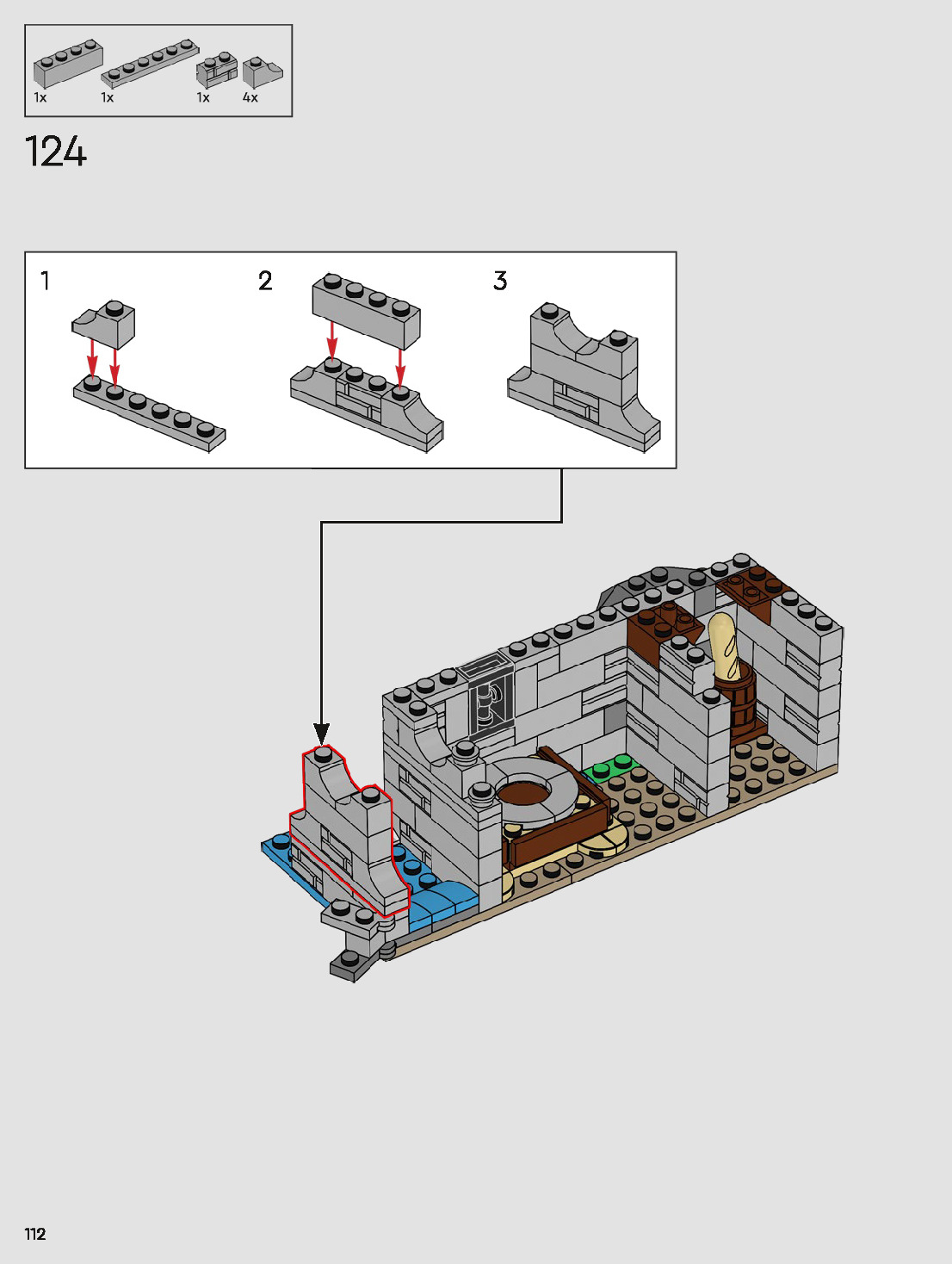 1x 1x 1x 4x

124

1

2

3

112