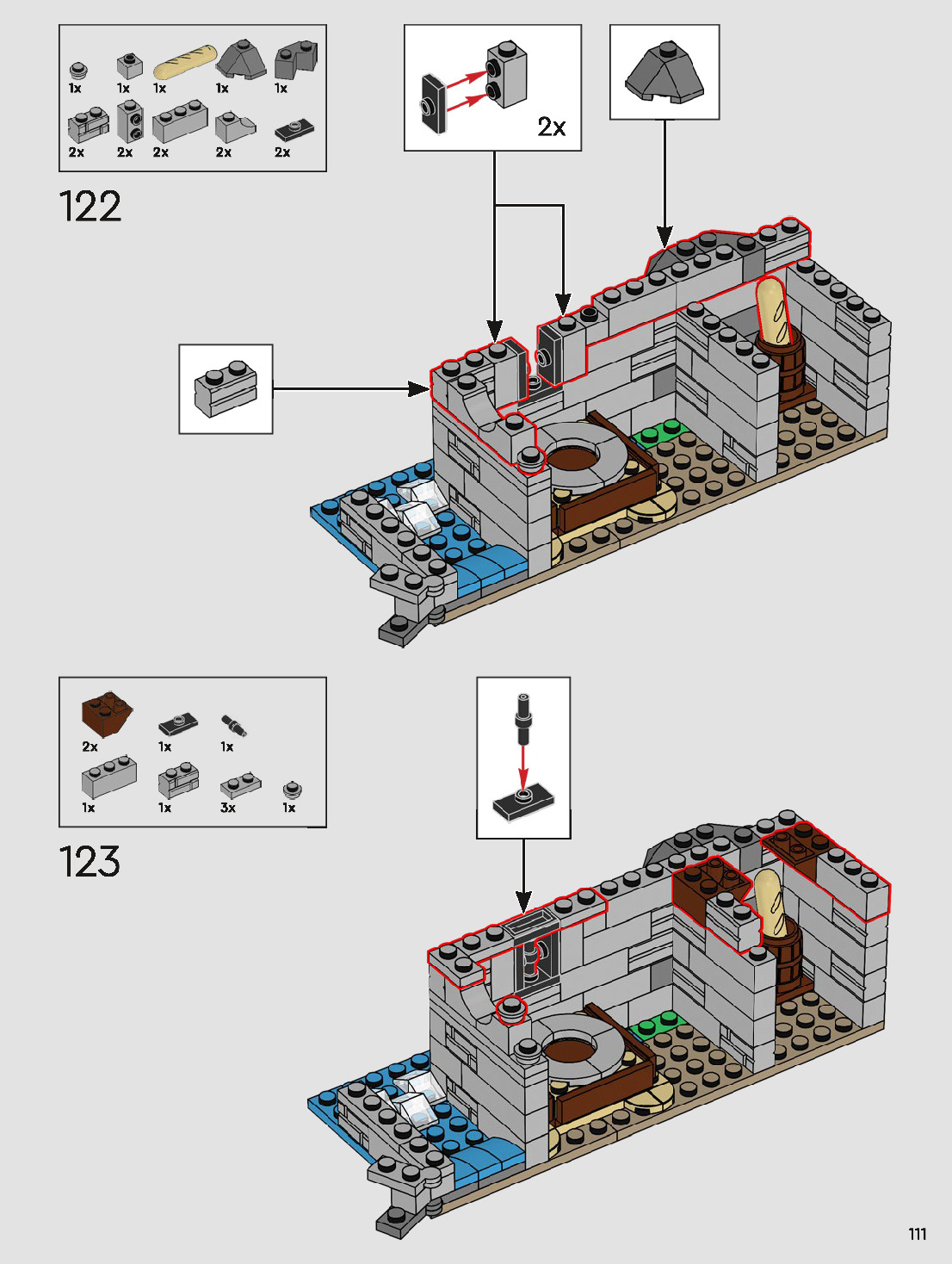 1x 1x 1x 1x 1x
2x 2x 2x 2x 2x

122

2x

2x 1x 1x
1x 1x 3x 1x

123

111