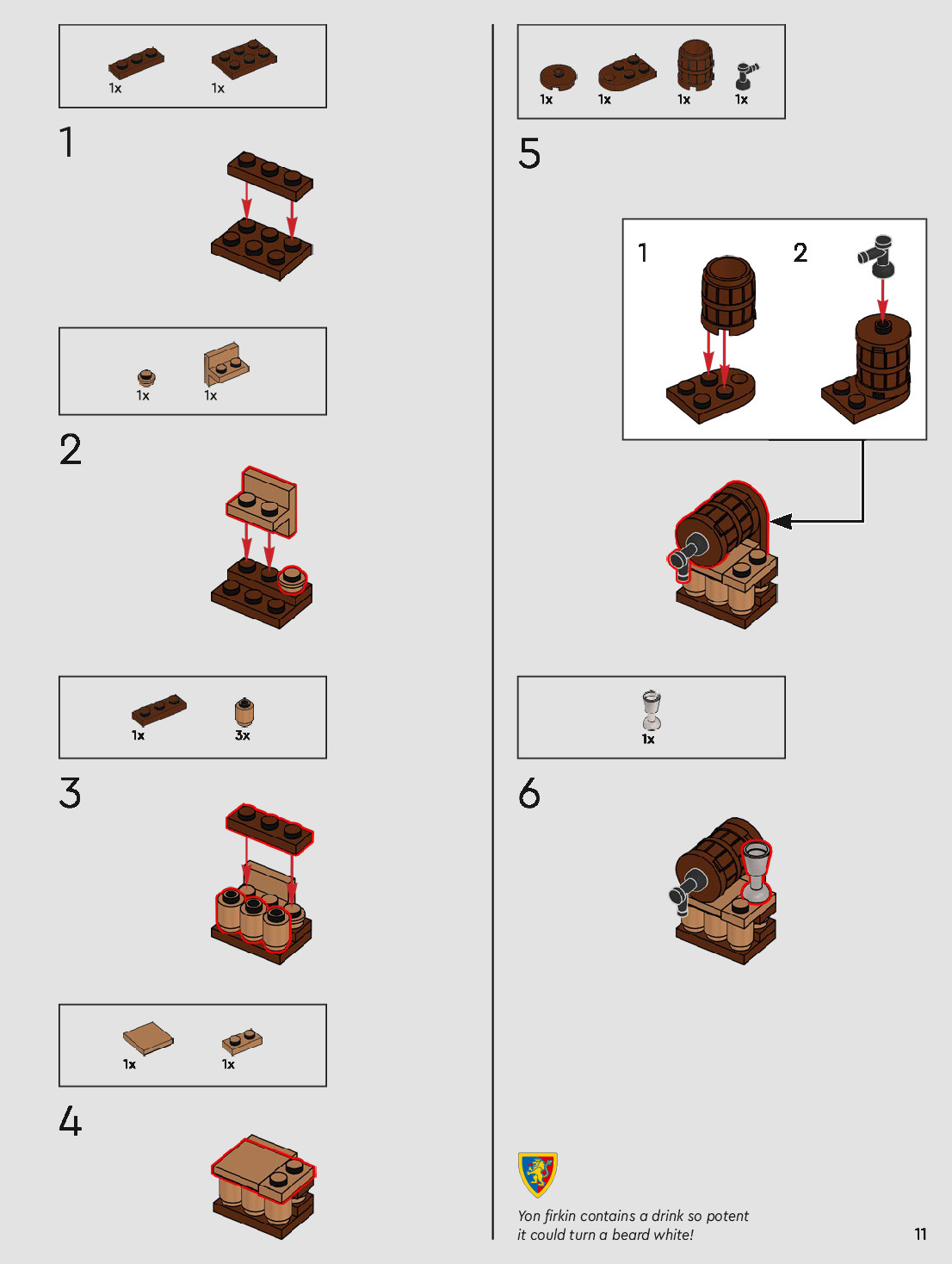 1x 1x

1

1x 1x

2

1x 3x

3

1x 1x

4

1x 1x 1x 1x

5

1

2

1x

6

Yon firkin contains a drink so potent it could turn a beard white!

11