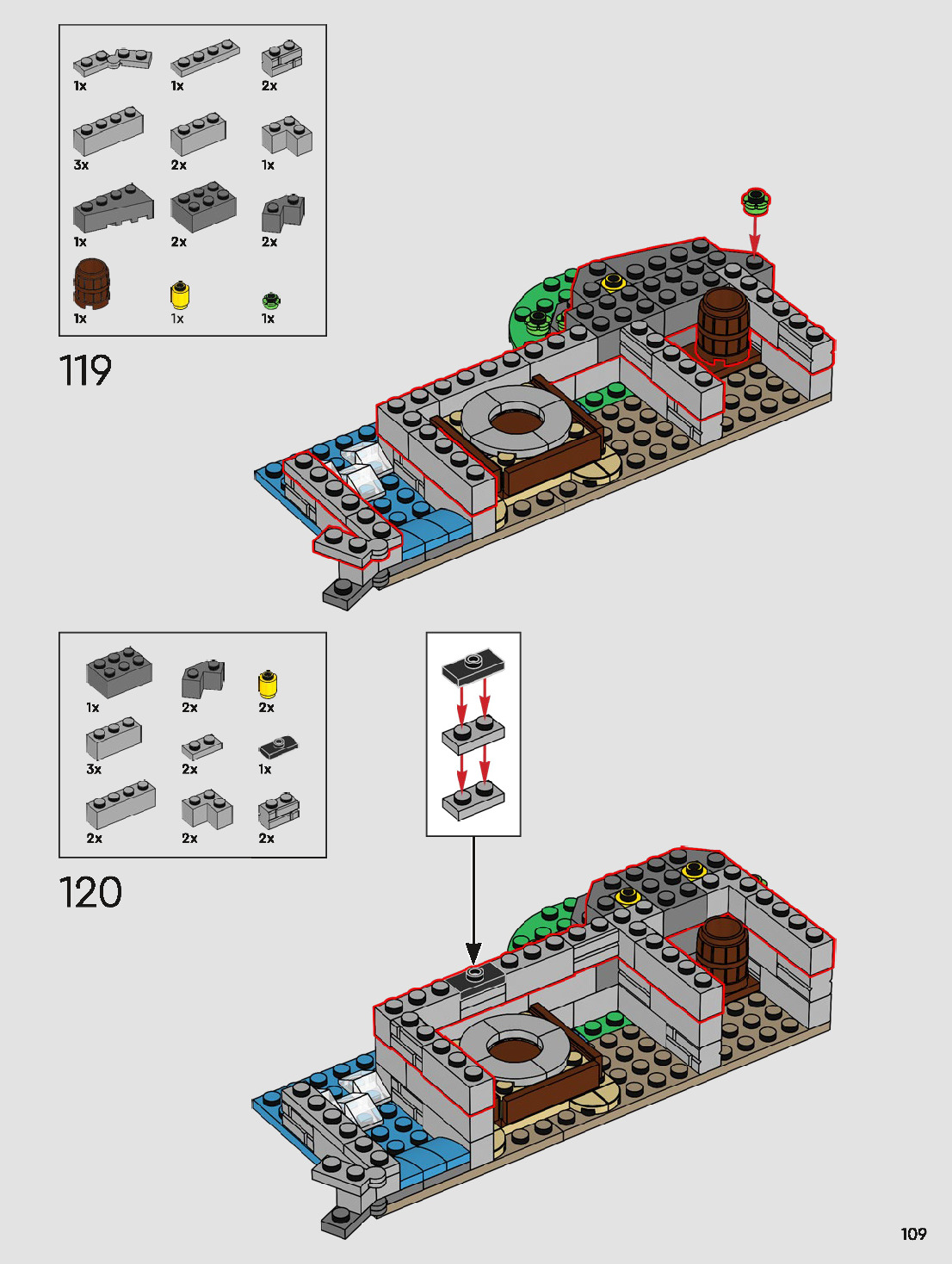 1x 1x 2x
3x 2x 1x
1x 2x 2x
1x 1x 1x

119

1x 2x 2x
3x 2x 1x
2x 2x 2x

120

109